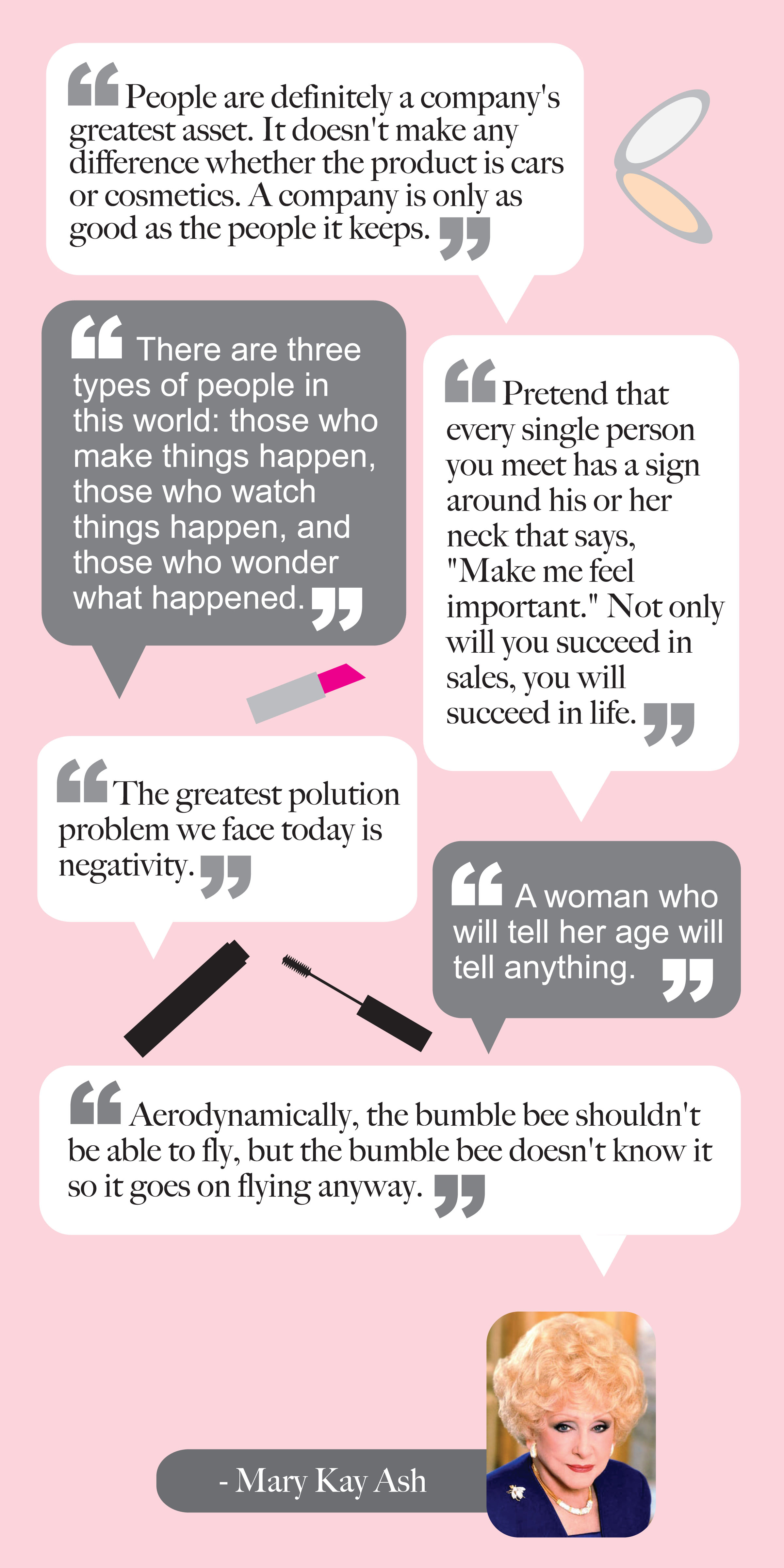 “People are definitely a company's greatest asset. It doesn't make any difference whether the product is cars or cosmetics. A company is only as good as the people it keeps.”

“There are three types of people in this world: those who make things happen, those who watch things happen, and those who wonder what happened.”

“Pretend that every single person you meet has a sign around his or her neck that says, "Make me feel important." Not only will you succeed in sales, you will succeed in life.”

“The greatest polution problem we face today is negativity.”

“A woman who will tell her age will tell anything.”

“Aerodynamically, the bumble bee shouldn't be able to fly, but the bumble bee doesn't know it so it goes on flying anyway.”

- Mary Kay Ash