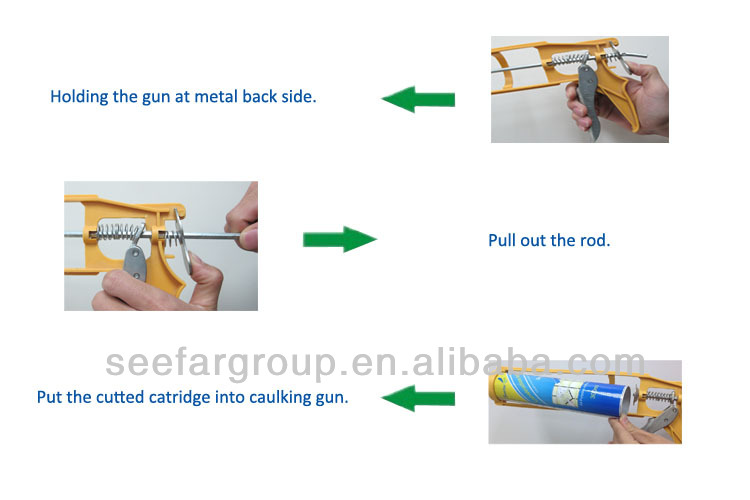 Holding the gun at metal back side.

Pull out the rod.

seefargroup.en.alibaba.com

Put the cutted catridge into caulking gun.