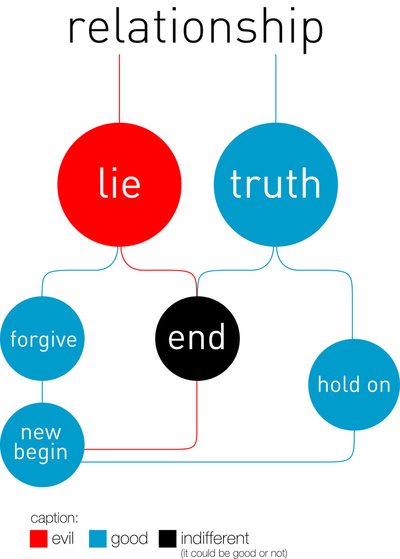 relationship

lie

truth

forgive

end

hold on

new begin

caption:
evil good indifferent
(it could be good or not)