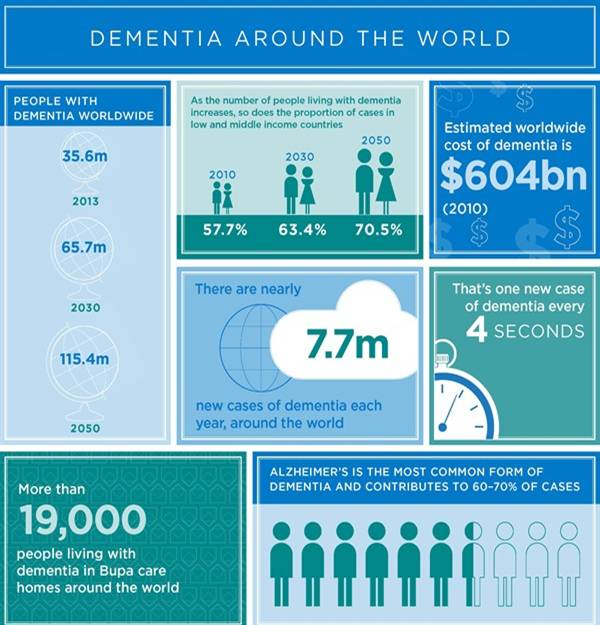 DEMENTIA AROUND THE WORLD

PEOPLE WITH DEMENTIA WORLDWIDE

35.6m

2013

65.7m

2030

115.4m

2050

As the number of people living with dementia increases, so does the proportion of cases in low and middle income countries

2010

2030

2050

57.7%

63.4%

70.5%

Estimated worldwide cost of dementia is

$604bn

(2010)

There are nearly

7.7m

new cases of dementia each year, around the world

That's one new case of dementia every

4 SECONDS

More than

19,000

people living with dementia in Bupa care homes around the world

ALZHEIMER'S IS THE MOST COMMON FORM OF DEMENTIA AND CONTRIBUTES TO 60-70% OF CASES