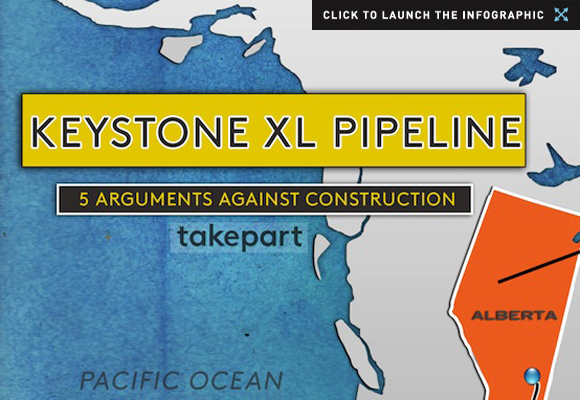 CLICK TO LAUNCH THE INFOGRAPHIC

KEYSTONE XL PIPELINE

5 ARGUMENTS AGAINST CONSTRUCTION

takepart

ALBERTA

PACIFIC OCEAN