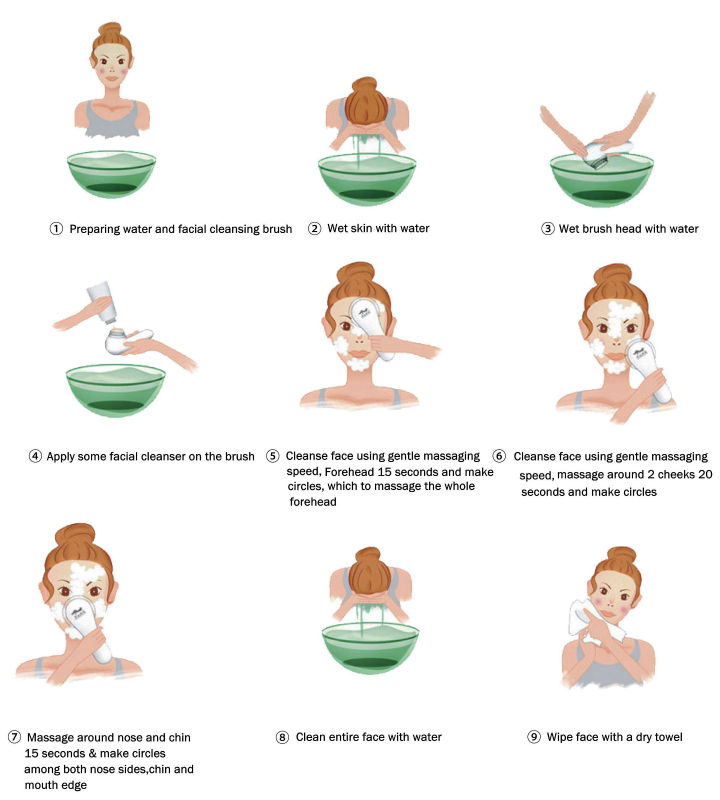 ① Preparing water and facial cleansing brush

② Wet skin with water

③ Wet brush head with water

④ Apply some facial cleanser on the brush

⑤ Cleanse face using gentle massaging speed, Forehead 15 seconds and make circles, which to massage the whole forehead

⑥ Cleanse face using gentle massaging speed, massage around 2 cheeks 20 seconds and make circles

⑦ Massage around nose and chin 15 seconds & make circles among both nose sides,chin and mouth edge

⑧ Clean entire face with water

⑨ Wipe face with a dry towel