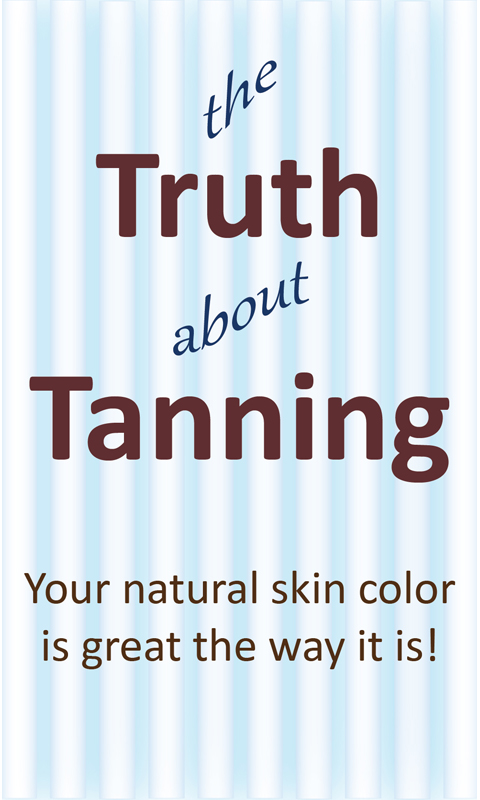 the
Truth
about
Tanning

Your natural skin color is great the way it is!