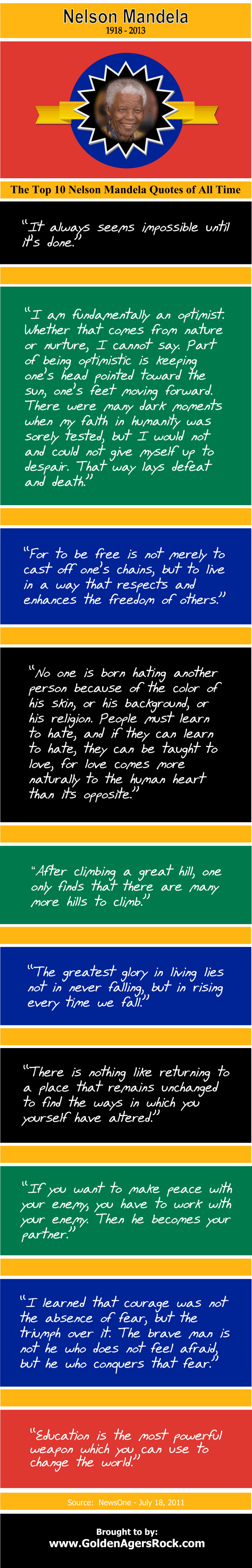 Nelson Mandela
1918 - 2013

The Top 10 Nelson Mandela Quotes of All Time

"It always seems impossible until it's done."

"I am fundamentally an optimist. Whether that comes from nature or nurture, I cannot say. Part of being optimistic is keeping one's head pointed toward the sun, one's feet moving forward. There were many dark moments when my faith in humanity was sorely tested, but I would not and could not give myself up to despair. That way lays defeat and death."

"For to be free is not merely to cast off one's chains, but to live in a way that respects and enhances the freedom of others."

"No one is born hating another person because of the color of his skin, or his background, or his religion. People must learn to hate, and if they can learn to hate, they can be taught to love, for love comes more naturally to the human heart than its opposite."

"After climbing a great hill, one only finds that there are many more hills to climb."

"The greatest glory in living lies not in never falling, but in rising every time we fall."

"There is nothing like returning to a place that remains unchanged to find the ways in which you yourself have altered."

"If you want to make peace with your enemy, you have to work with your enemy. Then he becomes your partner."

"I learned that courage was not the absence of fear, but the triumph over it. The brave man is not he who does not feel afraid, but he who conquers that fear."

"Education is the most powerful weapon which you can use to change the world."

Source: NewsOne - July 18, 2011

Brought to by:
www.GoldenAgersRock.com