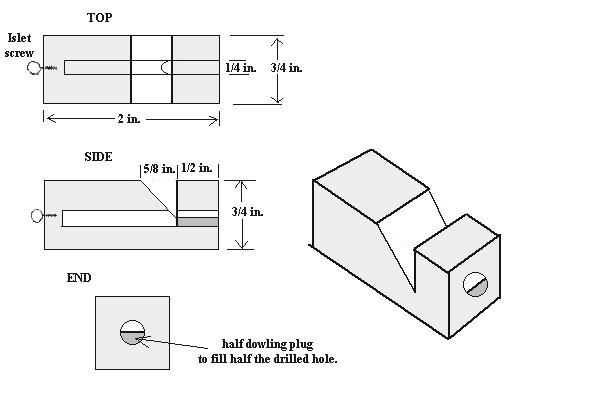 TOP

Islet screw

1/4 in.

3/4 in.

2 in.

SIDE

5/8 in.

1/2 in.

3/4 in.

END

half dowling plug to fill half the drilled hole.