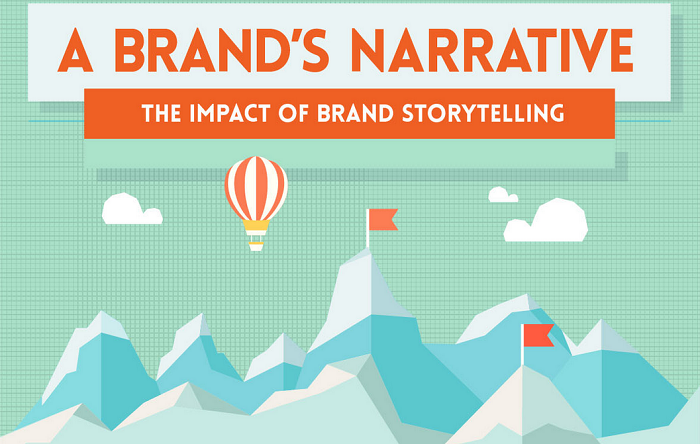 A BRAND'S NARRATIVE
THE IMPACT OF BRAND STORYTELLING