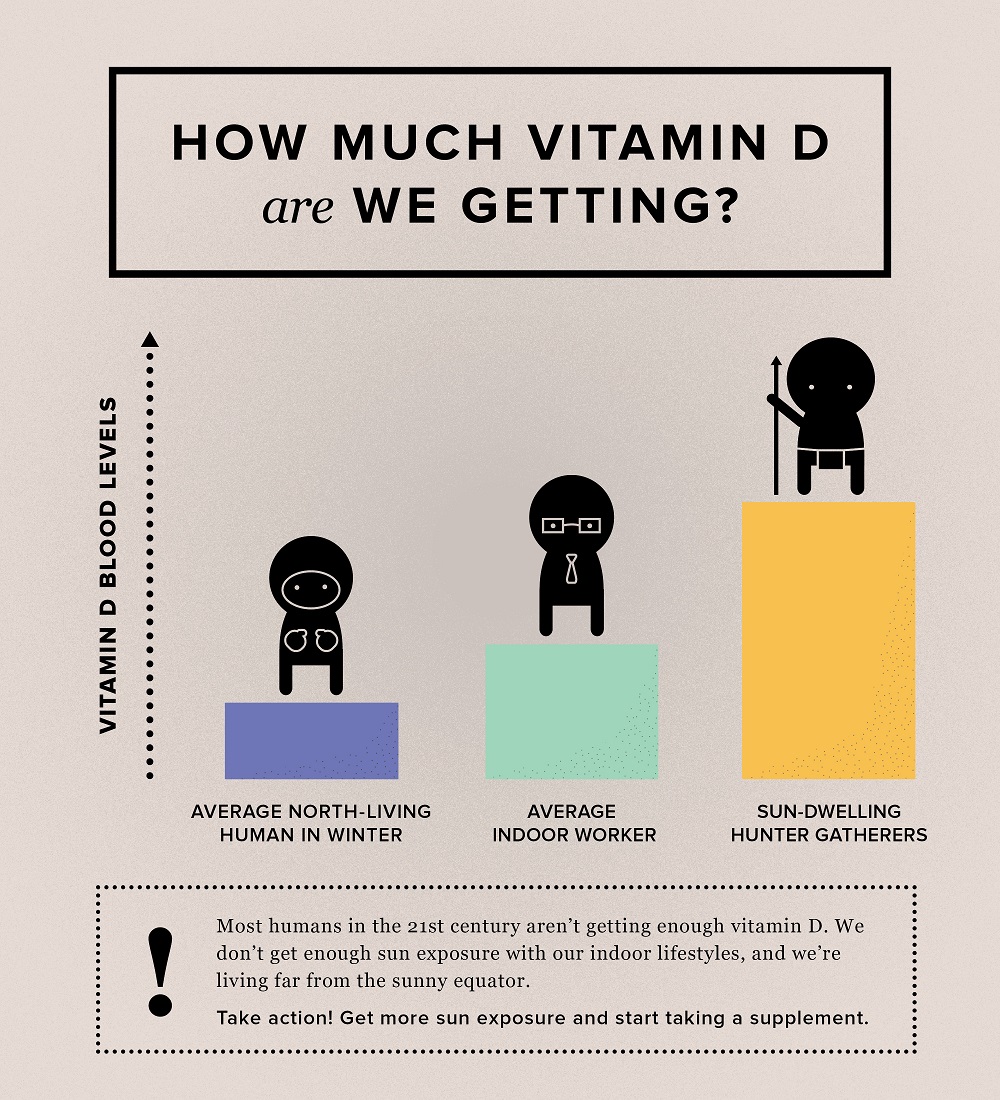 HOW MUCH VITAMIN D
are WE GETTING?

VITAMIN D BLOOD LEVELS

AVERAGE NORTH-LIVING HUMAN IN WINTER

AVERAGE INDOOR WORKER

SUN-DWELLING HUNTER GATHERERS

!

Most humans in the 21st century aren't getting enough vitamin D. We don't get enough sun exposure with our indoor lifestyles, and we're living far from the sunny equator.

Take action! Get more sun exposure and start taking a supplement.