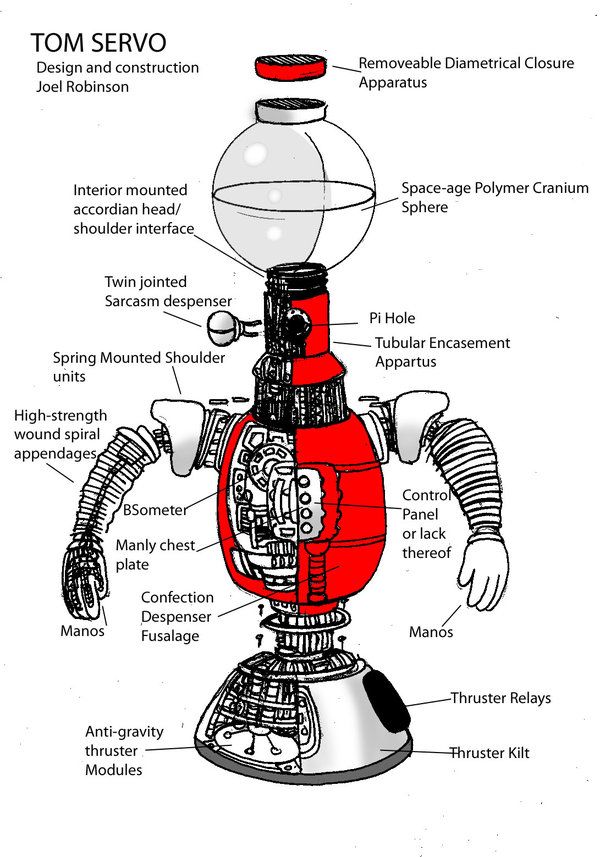 TOM SERVO
Design and construction
Joel Robinson

Removeable Diametrical Closure Apparatus

Interior mounted accordian head/ shoulder interface

Space-age Polymer Cranium Sphere

Twin jointed Sarcasm despenser

Pi Hole

Tubular Encasement Appartus

Spring Mounted Shoulder units

High-strength wound spiral appendages

BSometer

Control Panel or lack thereof

Manly chest plate

Confection Despenser Fusalage

Manos

Manos

Thruster Relays

Anti-gravity thruster Modules

Thruster Kilt