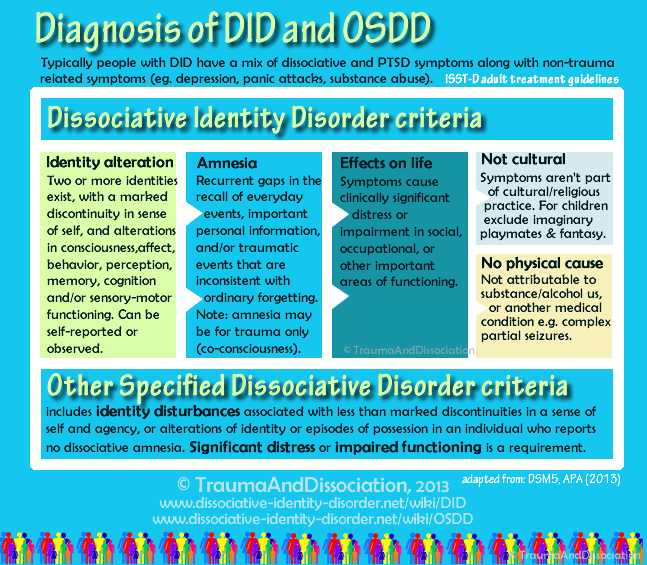 Diagnosis of DID and OSDD

Typically people with DID have a mix of dissociative and PTSD symptoms along with non-trauma related symptoms (eg. depression, panic attacks, substance abuse). ISST-D adult treatment guidelines

Dissociative Identity Disorder criteria

Identity alteration
Two or more identities exist, with a marked discontinuity in sense of self, and alterations in consciousness,affect, behavior, perception, memory, cognition and/or sensory-motor functioning. Can be self-reported or observed.

Amnesia
Recurrent gaps in the recall of everyday events, important personal information, and/or traumatic events that are inconsistent with ordinary forgetting. Note: amnesia may be for trauma only (co-consciousness).

Effects on life
Symptoms cause clinically significant distress or impairment in social, occupational, or other important areas of functioning.

© TraumaAndDissociation

Not cultural
Symptoms aren't part of cultural/religious practice. For children exclude imaginary playmates & fantasy.

No physical cause
Not attributable to substance/alcohol us, or another medical condition e.g. complex partial seizures.

Other Specified Dissociative Disorder criteria

includes identity disturbances associated with less than marked discontinuities in a sense of self and agency, or alterations of identity or episodes of possession in an individual who reports no dissociative amnesia. Significant distress or impaired functioning is a requirement.

adapted from: DSM5, APA (2013)

© TraumaAndDissociation, 2013
www.dissociative-identity-disorder.net/wiki/DID
www.dissociative-identity-disorder.net/wiki/OSDD

© TraumaAndDissociation