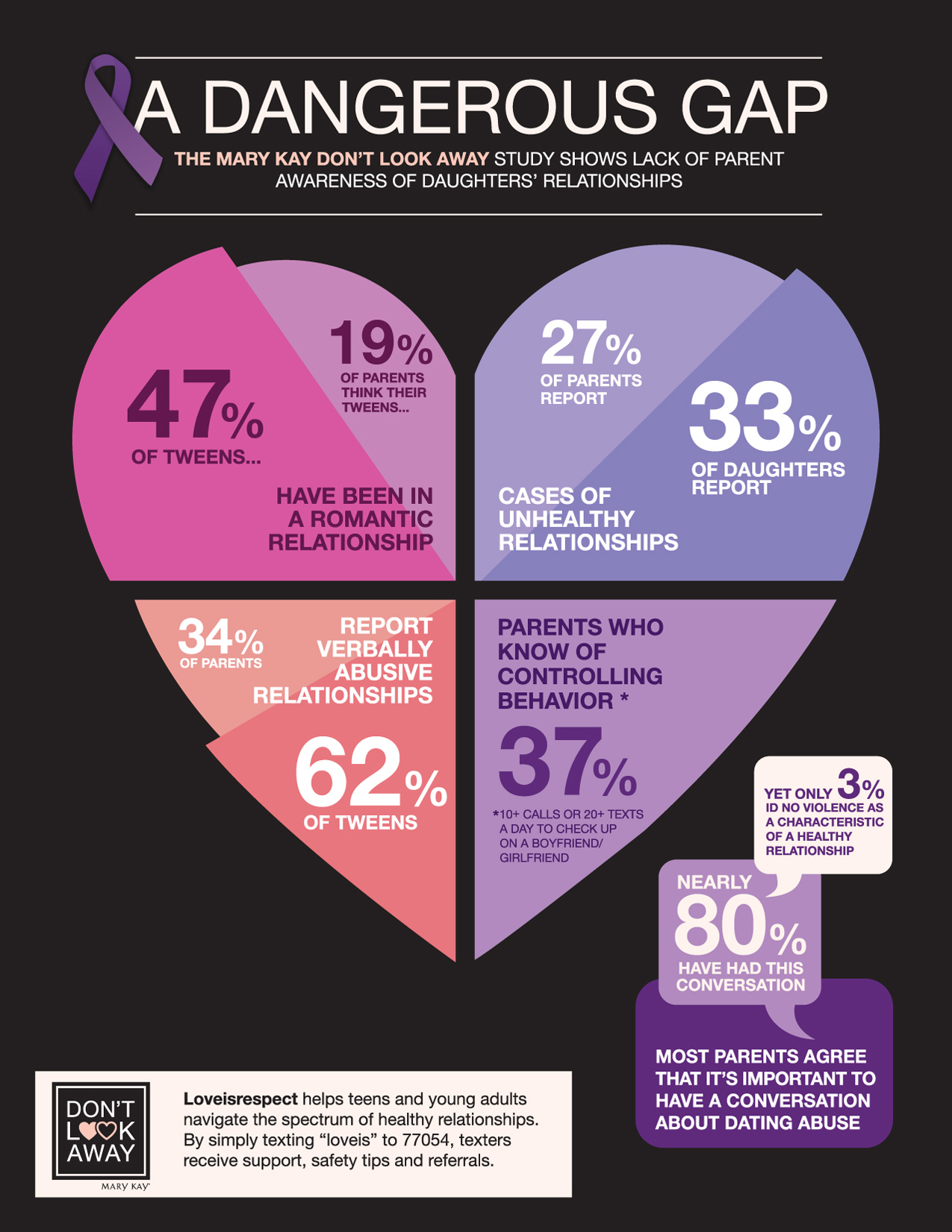 A DANGEROUS GAP

THE MARY KAY DON'T LOOK AWAY STUDY SHOWS LACK OF PARENT AWARENESS OF DAUGHTERS' RELATIONSHIPS

47% OF TWEENS...

19% OF PARENTS THINK THEIR TWEENS...

HAVE BEEN IN A ROMANTIC RELATIONSHIP

27% OF PARENTS REPORT

33% OF DAUGHTERS REPORT

CASES OF UNHEALTHY RELATIONSHIPS

34% OF PARENTS

REPORT VERBALLY ABUSIVE RELATIONSHIPS

62% OF TWEENS

PARENTS WHO KNOW OF CONTROLLING BEHAVIOR *

37%

*10+ CALLS OR 20+ TEXTS A DAY TO CHECK UP ON A BOYFRIEND/ GIRLFRIEND

YET ONLY 3% ID NO VIOLENCE AS A CHARACTERISTIC OF A HEALTHY RELATIONSHIP

NEARLY 80% HAVE HAD THIS CONVERSATION

MOST PARENTS AGREE THAT IT'S IMPORTANT TO HAVE A CONVERSATION ABOUT DATING ABUSE

DON'T LOOK AWAY MARY KAY

Loveisrespect helps teens and young adults navigate the spectrum of healthy relationships. By simply texting "loveis" to 77054, texters receive support, safety tips and referrals.