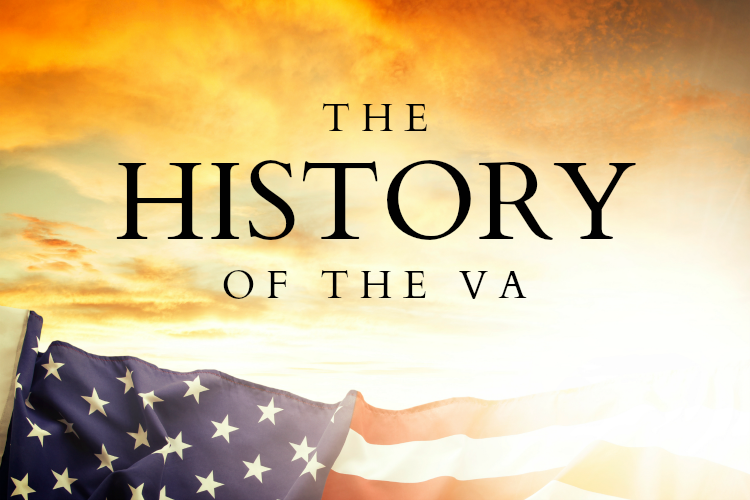 THE
HISTORY
OF THE VA