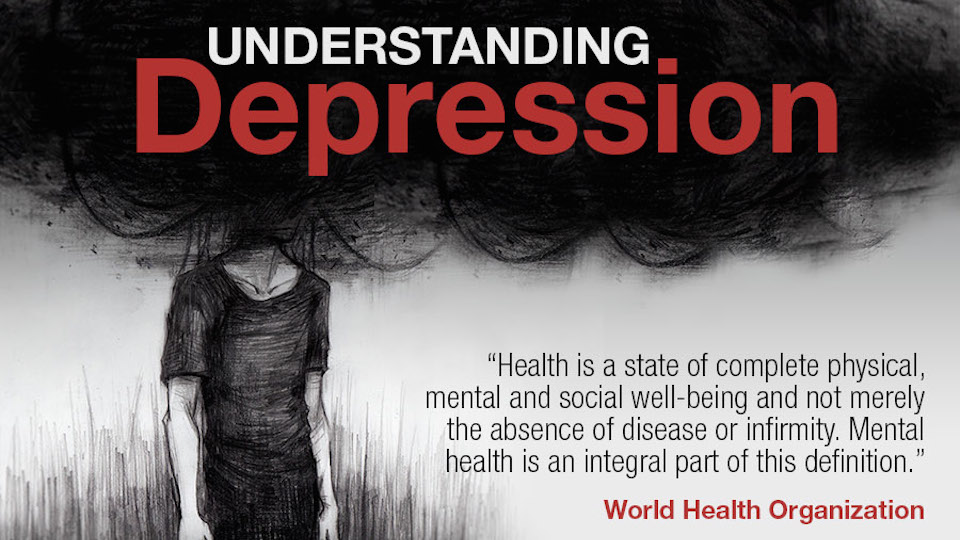 UNDERSTANDING
Depression

“Health is a state of complete physical, mental and social well-being and not merely the absence of disease or infirmity. Mental health is an integral part of this definition.”

World Health Organization