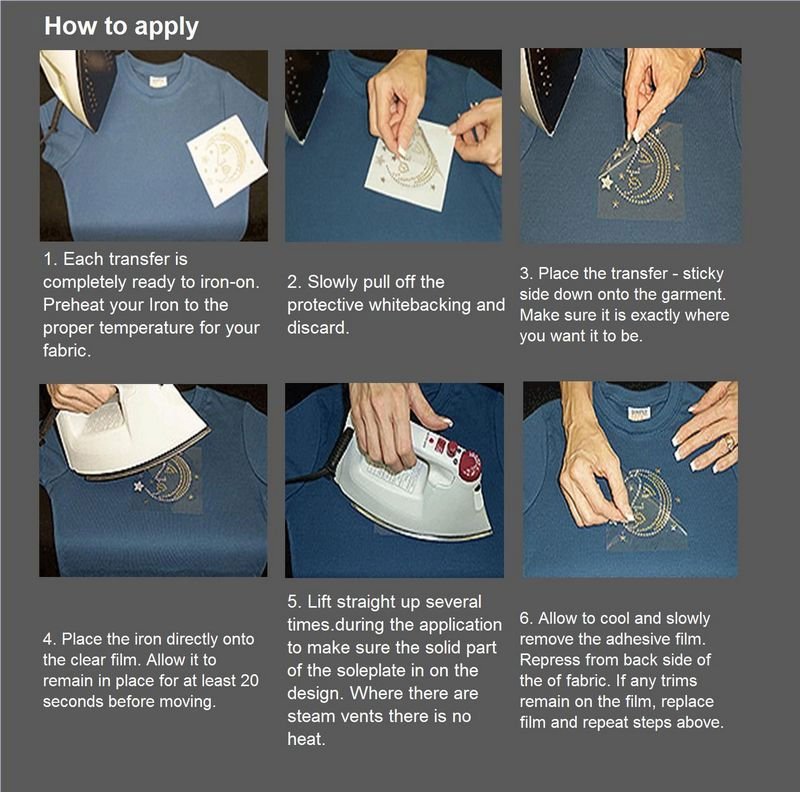 How to apply

1. Each transfer is completely ready to iron-on. Preheat your Iron to the proper temperature for your fabric.

2. Slowly pull off the protective whitebacking and discard.

3. Place the transfer - sticky side down onto the garment. Make sure it is exactly where you want it to be.

4. Place the iron directly onto the clear film. Allow it to remain in place for at least 20 seconds before moving.

5. Lift straight up several times.during the application to make sure the solid part of the soleplate in on the design. Where there are steam vents there is no heat.

6. Allow to cool and slowly remove the adhesive film. Repress from back side of the of fabric. If any trims remain on the film, replace film and repeat steps above.