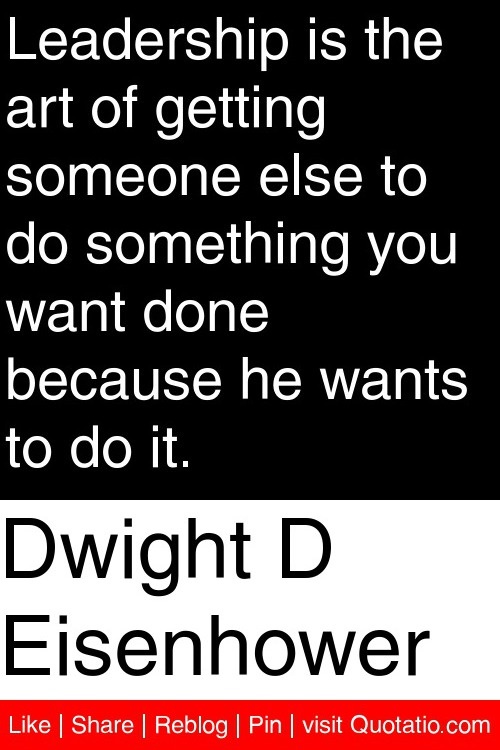 Leadership is the art of getting someone else to do something you want done because he wants to do it.

Dwight D Eisenhower

Like | Share | Reblog | Pin | visit Quotatio.com