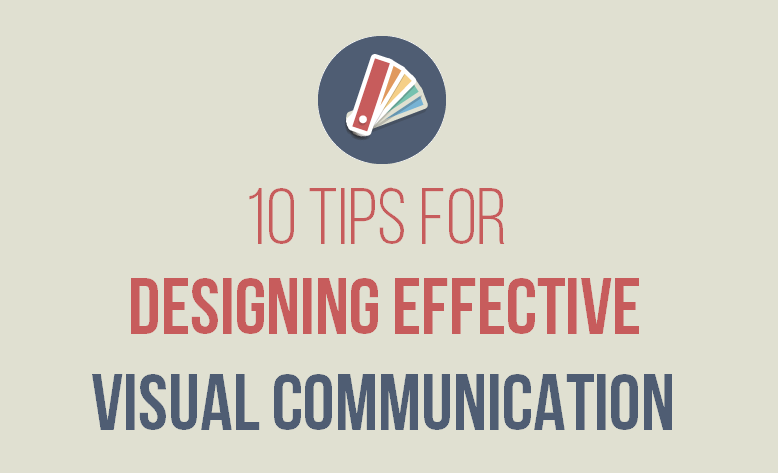 10 TIPS FOR
DESIGNING EFFECTIVE
VISUAL COMMUNICATION