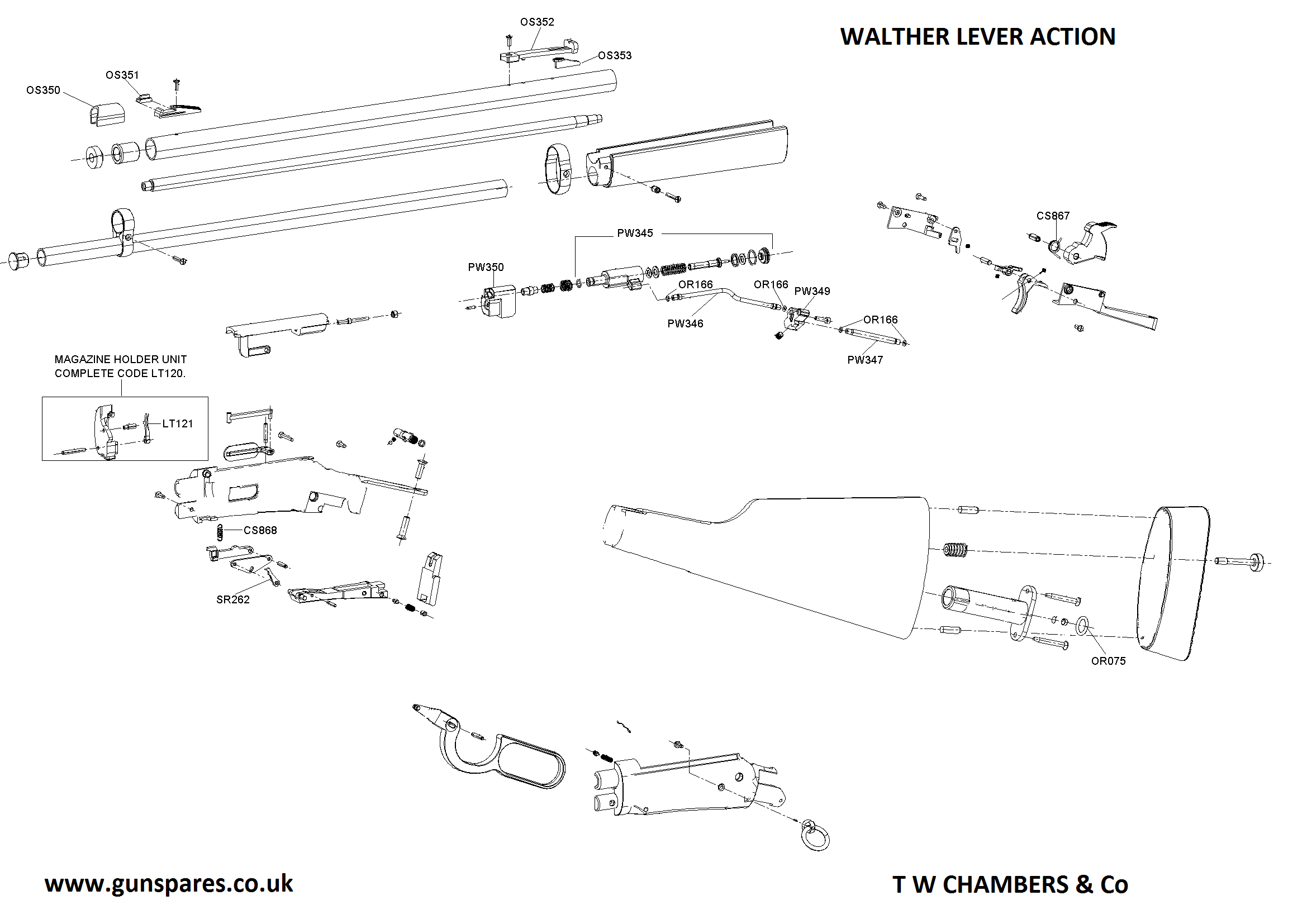 WALTHER LEVER ACTION

OS352

OS353

OS351

OS350

CS867

PW345

PW350

OR166

OR166

PW349

PW346

OR166

PW347

MAGAZINE HOLDER UNIT COMPLETE CODE LT120.

LT121

CS868

SR262

OR075

www.gunspares.co.uk

T W CHAMBERS & Co