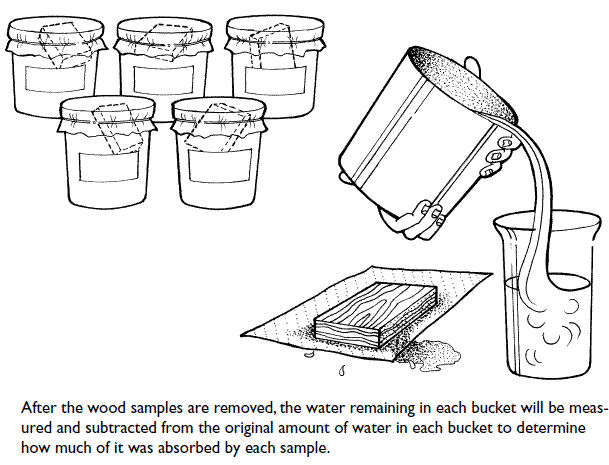 After the wood samples are removed, the water remaining in each bucket will be measured and subtracted from the original amount of water in each bucket to determine how much of it was absorbed by each sample.