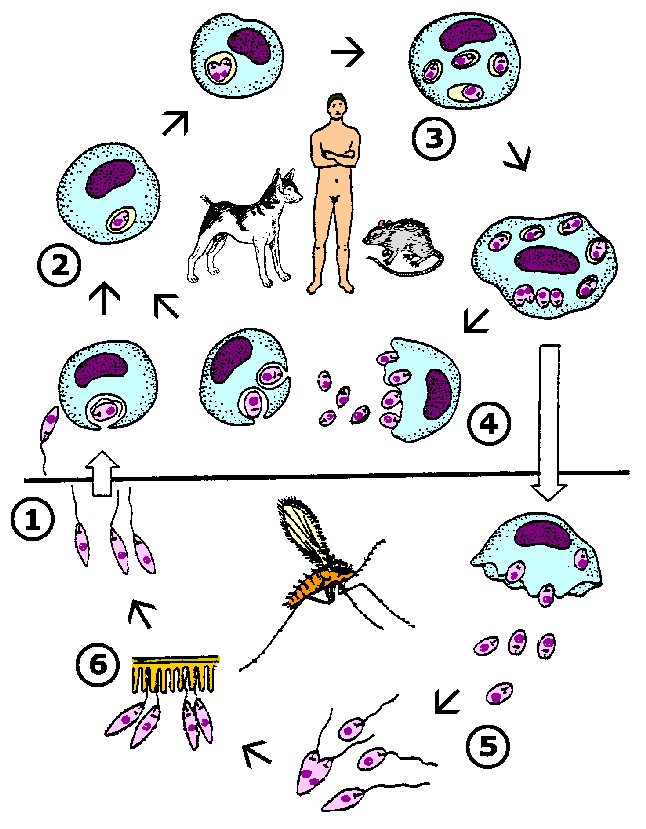 3
2
4
1
6
5