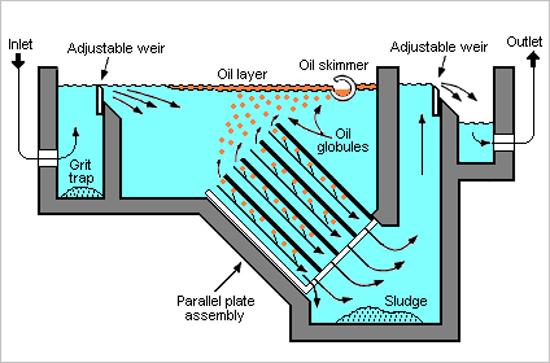 Inlet
Adjustable weir
Oil layer
Oil skimmer
Adjustable weir
Outlet
Oil globules
Grit trap
Parallel plate assembly
Sludge