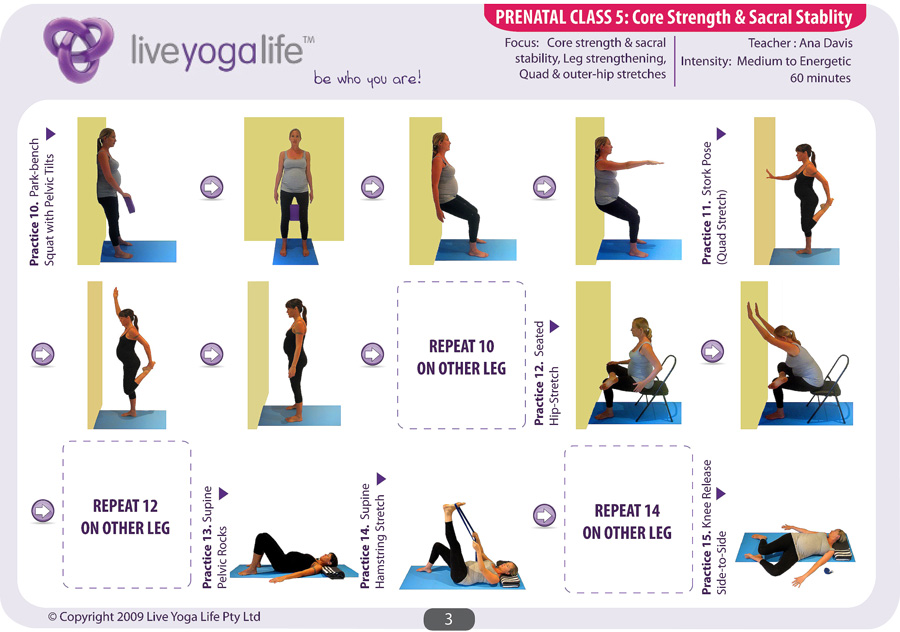 liveyogalife™
be who you are!

PRENATAL CLASS 5: Core Strength & Sacral Stablity

Focus: Core strength & sacral stability, Leg strengthening, Quad & outer-hip stretches

Teacher : Ana Davis
Intensity: Medium to Energetic
60 minutes

Practice 10. Park-bench Squat with Pelvic Tilts

Practice 11. Stork Pose (Quad Stretch)

REPEAT 10 ON OTHER LEG

Practice 12. Seated Hip-Stretch

REPEAT 12 ON OTHER LEG

Practice 13. Supine Pelvic Rocks

Practice 14. Supine Hamstring Stretch

REPEAT 14 ON OTHER LEG

Practice 15. Knee Release Side-to-Side

© Copyright 2009 Live Yoga Life Pty Ltd

3