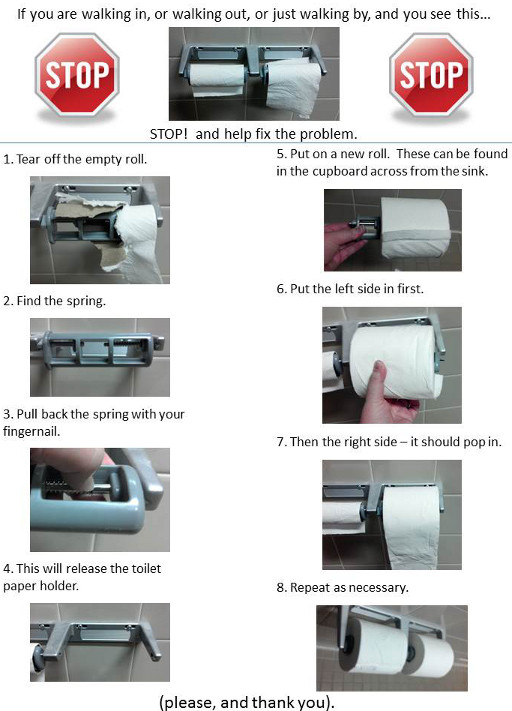 If you are walking in, or walking out, or just walking by, and you see this...

STOP

STOP

STOP! and help fix the problem.

1. Tear off the empty roll.

2. Find the spring.

3. Pull back the spring with your fingernail.

4. This will release the toilet paper holder.

5. Put on a new roll. These can be found in the cupboard across from the sink.

6. Put the left side in first.

7. Then the right side – it should pop in.

8. Repeat as necessary.

(please, and thank you).