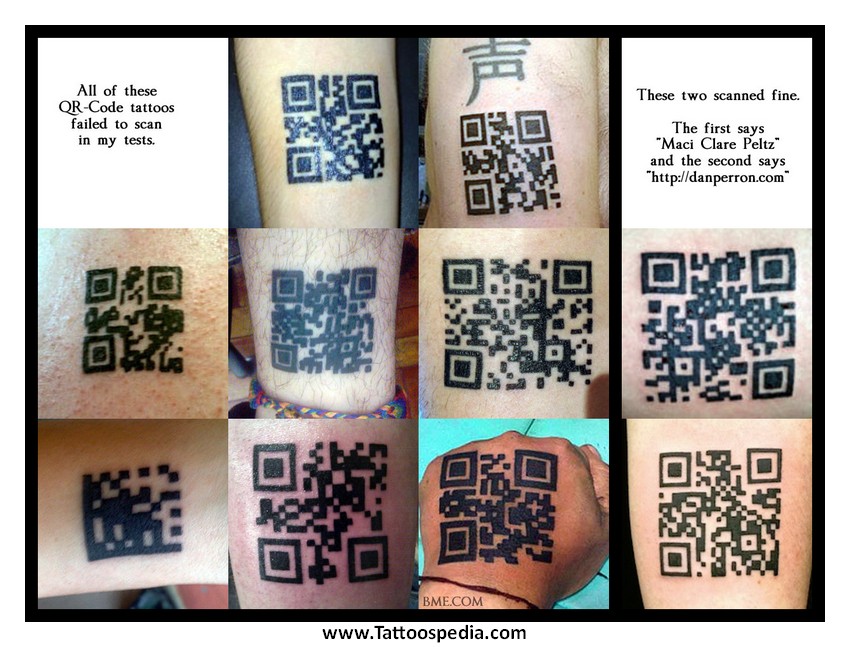 All of these QR-Code tattoos failed to scan in my tests.

声

These two scanned fine.

The first says "Maci Clare Peltz" and the second says "http://danperron.com"

BME.COM

www.Tattoospedia.com