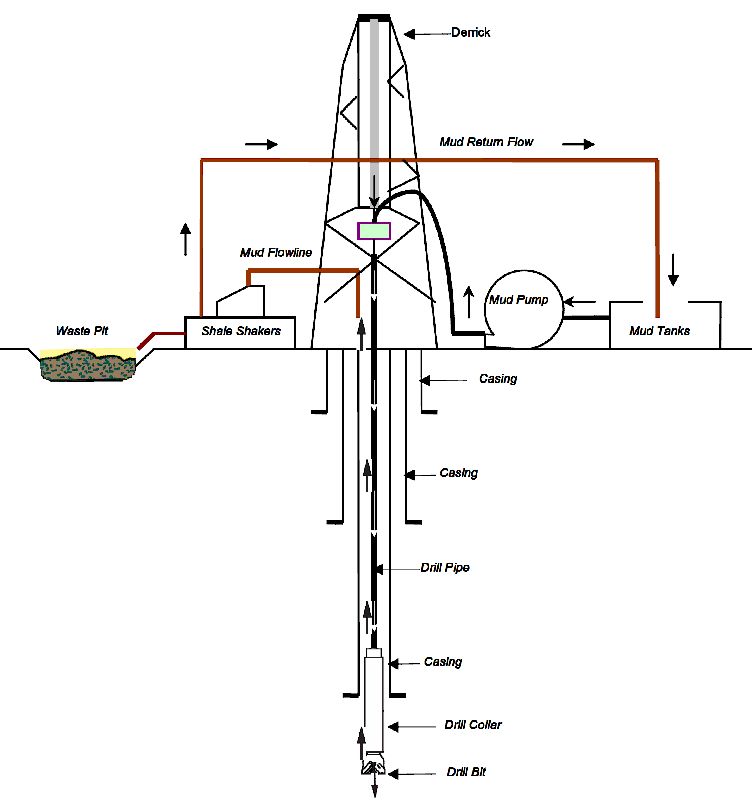 Derrick

Mud Return Flow

Mud Flowline

Mud Pump

Waste Pit

Shale Shakers

Mud Tanks

Casing

Casing

Drill Pipe

Casing

Drill Collar

Drill Bit