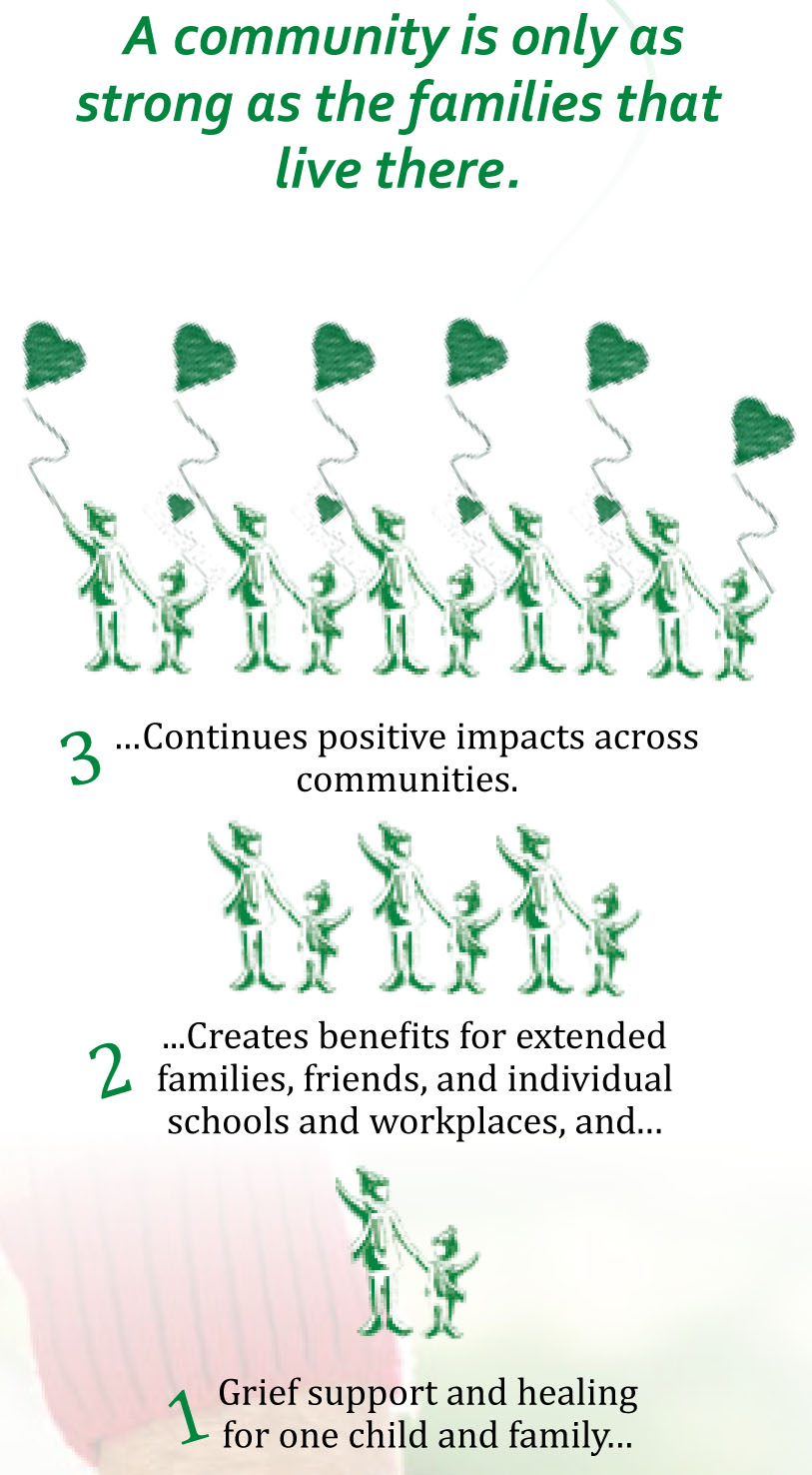 A community is only as strong as the families that live there.

3 ...Continues positive impacts across communities.

2 ...Creates benefits for extended families, friends, and individual schools and workplaces, and...

1 Grief support and healing for one child and family...