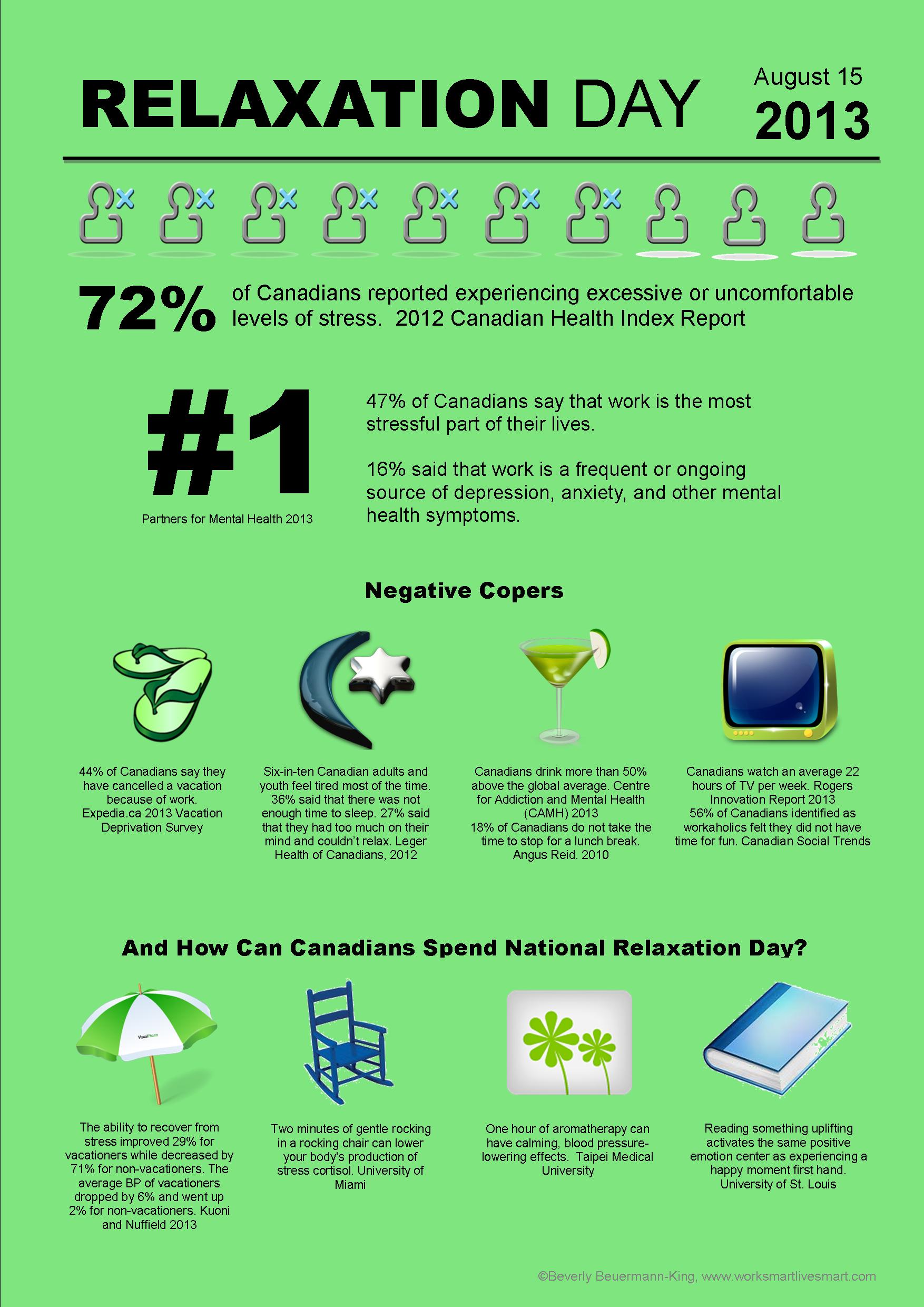 RELAXATION DAY

August 15
2013

72% of Canadians reported experiencing excessive or uncomfortable levels of stress. 2012 Canadian Health Index Report

#1

Partners for Mental Health 2013

47% of Canadians say that work is the most stressful part of their lives.

16% said that work is a frequent or ongoing source of depression, anxiety, and other mental health symptoms.

Negative Copers

44% of Canadians say they have cancelled a vacation because of work. Expedia.ca 2013 Vacation Deprivation Survey

Six-in-ten Canadian adults and youth feel tired most of the time. 36% said that there was not enough time to sleep. 27% said that they had too much on their mind and couldn't relax. Leger Health of Canadians, 2012

Canadians drink more than 50% above the global average. Centre for Addiction and Mental Health (CAMH) 2013
18% of Canadians do not take the time to stop for a lunch break. Angus Reid. 2010

Canadians watch an average 22 hours of TV per week. Rogers Innovation Report 2013
56% of Canadians identified as workaholics felt they did not have time for fun. Canadian Social Trends

And How Can Canadians Spend National Relaxation Day?

VisualPharm

The ability to recover from stress improved 29% for vacationers while decreased by 71% for non-vacationers. The average BP of vacationers dropped by 6% and went up 2% for non-vacationers. Kuoni and Nuffield 2013

Two minutes of gentle rocking in a rocking chair can lower your body's production of stress cortisol. University of Miami

One hour of aromatherapy can have calming, blood pressure-lowering effects. Taipei Medical University

Reading something uplifting activates the same positive emotion center as experiencing a happy moment first hand. University of St. Louis

©Beverly Beuermann-King, www.worksmartlivesmart.com