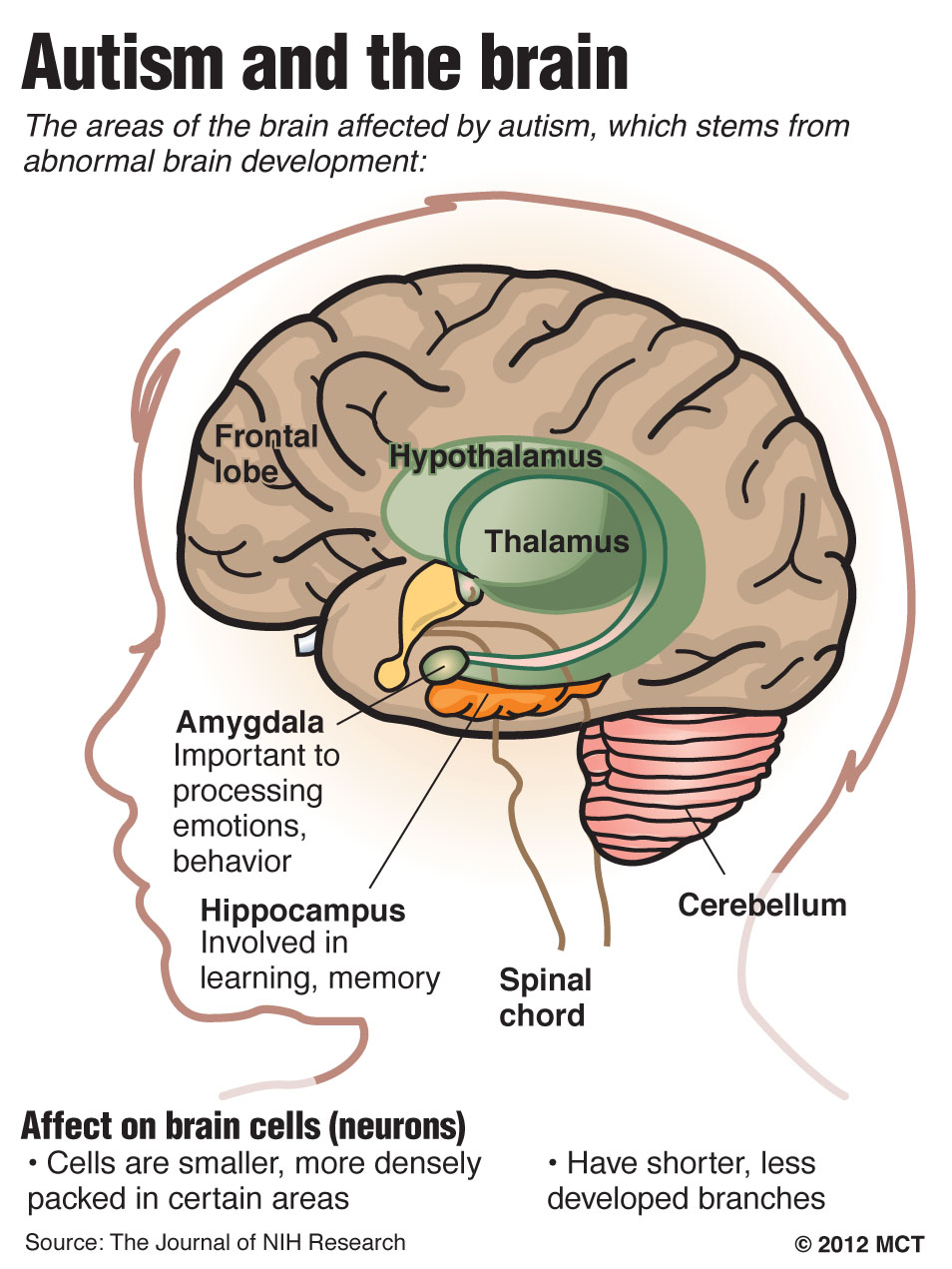 Autism and the brain

The areas of the brain affected by autism, which stems from abnormal brain development:

Frontal lobe

Hypothalamus

Thalamus

Amygdala
Important to processing emotions, behavior

Hippocampus
Involved in learning, memory

Spinal chord

Cerebellum

Affect on brain cells (neurons)

• Cells are smaller, more densely packed in certain areas

• Have shorter, less developed branches

Source: The Journal of NIH Research

© 2012 MCT