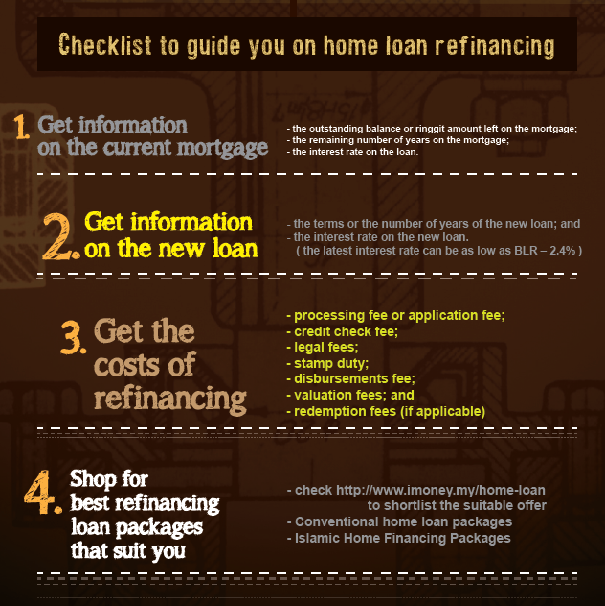 Checklist to guide you on home loan refinancing

1. Get information on the current mortgage

- the outstanding balance or ringgit amount left on the mortgage;
- the remaining number of years on the mortgage;
- the interest rate on the loan.

2. Get information on the new loan

- the terms or the number of years of the new loan; and
- the interest rate on the new loan.
( the latest interest rate can be as low as BLR – 2.4% )

3. Get the costs of refinancing

- processing fee or application fee;
- credit check fee;
- legal fees;
- stamp duty;
- disbursements fee;
- valuation fees; and
- redemption fees (if applicable)

4. Shop for best refinancing loan packages that suit you

- check http://www.imoney.my/home-loan to shortlist the suitable offer
- Conventional home loan packages
- Islamic Home Financing Packages