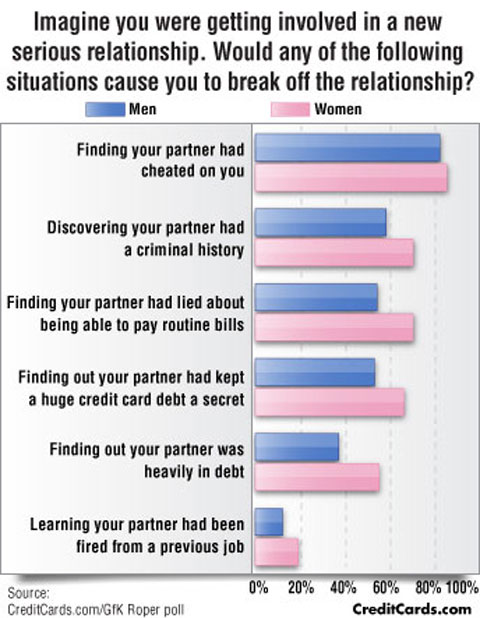 Imagine you were getting involved in a new serious relationship. Would any of the following situations cause you to break off the relationship?

Men

Women

Finding your partner had cheated on you

Discovering your partner had a criminal history

Finding your partner had lied about being able to pay routine bills

Finding out your partner had kept a huge credit card debt a secret

Finding out your partner was heavily in debt

Learning your partner had been fired from a previous job

0% 20% 40% 60% 80% 100%

Source: CreditCards.com/GfK Roper poll

CreditCards.com