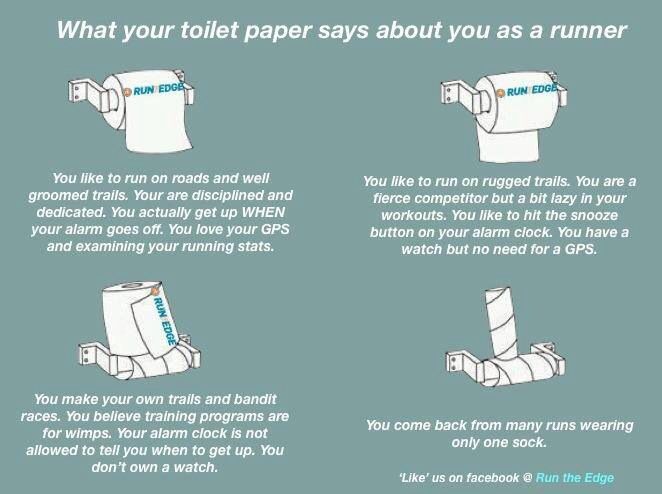 What your toilet paper says about you as a runner

RUN EDGE

You like to run on roads and well groomed trails. Your are disciplined and dedicated. You actually get up WHEN your alarm goes off. You love your GPS and examining your running stats.

RUN EDGE

You like to run on rugged trails. You are a fierce competitor but a bit lazy in your workouts. You like to hit the snooze button on your alarm clock. You have a watch but no need for a GPS.

RUN EDGE

You make your own trails and bandit races. You believe training programs are for wimps. Your alarm clock is not allowed to tell you when to get up. You don't own a watch.

You come back from many runs wearing only one sock.

'Like' us on facebook @ Run the Edge