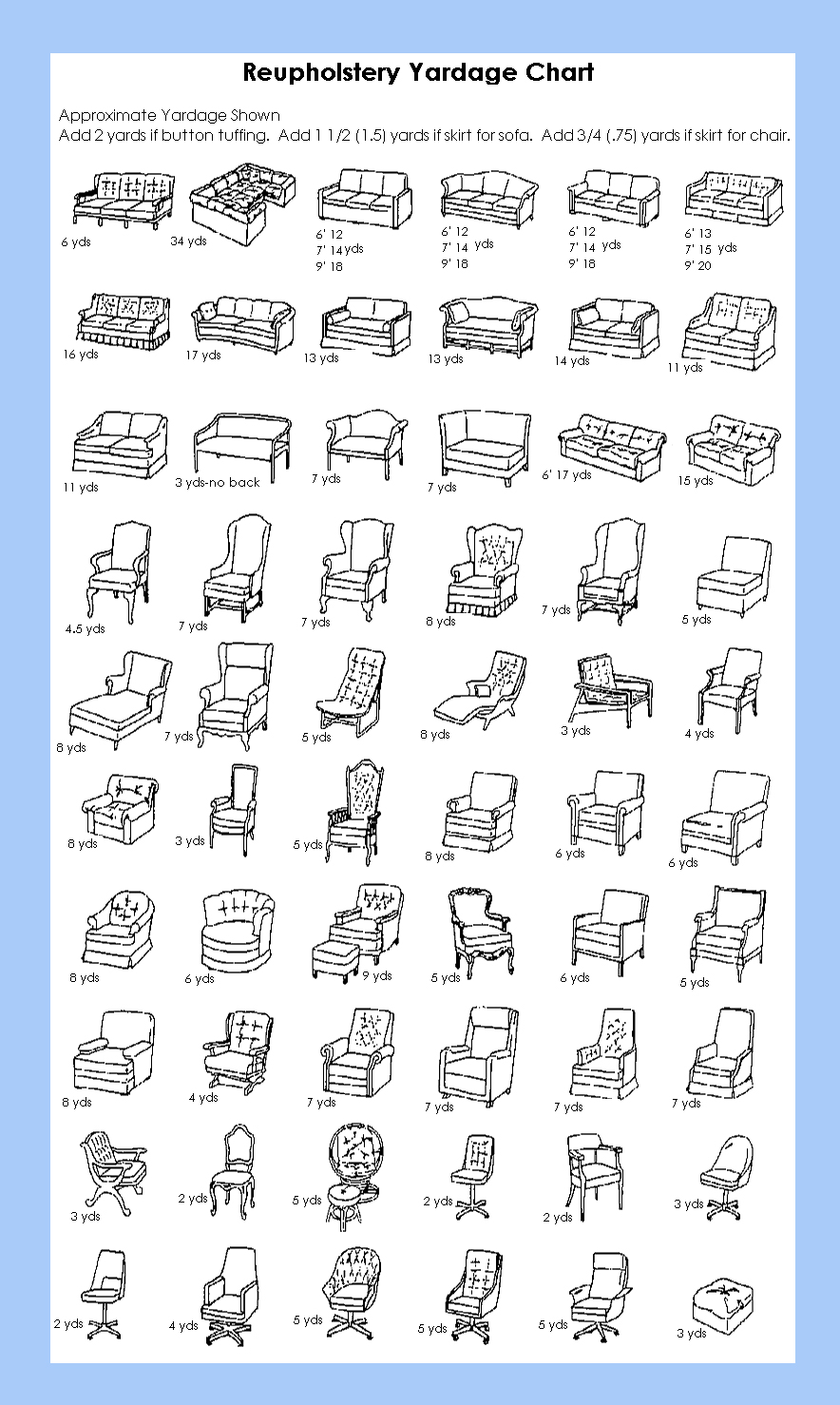 Reupholstery Yardage Chart

Approximate Yardage Shown
Add 2 yards if button tuffing. Add 1 1/2 (1.5) yards if skirt for sofa. Add 3/4 (.75) yards if skirt for chair.

6 yds

34 yds

6' 12
7' 14 yds
9' 18

6' 12
7' 14 yds
9' 18

6' 12
7' 14 yds
9' 18

6' 13
7' 15 yds
9' 20

16 yds

17 yds

13 yds

13 yds

14 yds

11 yds

11 yds

3 yds-no back

7 yds

7 yds

6' 17 yds

15 yds

4.5 yds

7 yds

7 yds

8 yds

7 yds

5 yds

8 yds

7 yds

5 yds

8 yds

3 yds

4 yds

8 yds

3 yds

5 yds

8 yds

6 yds

6 yds

8 yds

6 yds

9 yds

5 yds

6 yds

5 yds

8 yds

4 yds

7 yds

7 yds

7 yds

7 yds

3 yds

2 yds

5 yds

2 yds

2 yds

3 yds

2 yds

4 yds

5 yds

5 yds

5 yds

3 yds