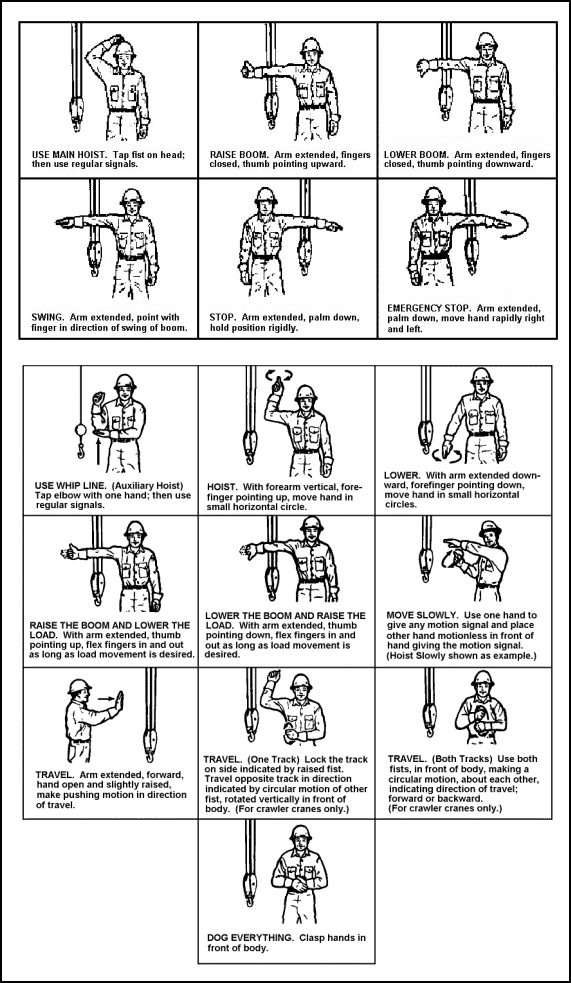 USE MAIN HOIST. Tap fist on head; then use regular signals.

RAISE BOOM. Arm extended, fingers closed, thumb pointing upward.

LOWER BOOM. Arm extended, fingers closed, thumb pointing downward.

SWING. Arm extended, point with finger in direction of swing of boom.

STOP. Arm extended, palm down, hold position rigidly.

EMERGENCY STOP. Arm extended, palm down, move hand rapidly right and left.

USE WHIP LINE. (Auxiliary Hoist) Tap elbow with one hand; then use regular signals.

HOIST. With forearm vertical, forefinger pointing up, move hand in small horizontal circle.

LOWER. With arm extended downward, forefinger pointing down, move hand in small horizontal circles.

RAISE THE BOOM AND LOWER THE LOAD. With arm extended, thumb pointing up, flex fingers in and out as long as load movement is desired.

LOWER THE BOOM AND RAISE THE LOAD. With arm extended, thumb pointing down, flex fingers in and out as long as load movement is desired.

MOVE SLOWLY. Use one hand to give any motion signal and place other hand motionless in front of hand giving the motion signal. (Hoist Slowly shown as example.)

TRAVEL. Arm extended, forward, hand open and slightly raised, make pushing motion in direction of travel.

TRAVEL. (One Track) Lock the track on side indicated by raised fist. Travel opposite track in direction indicated by circular motion of other fist, rotated vertically in front of body. (For crawler cranes only.)

TRAVEL. (Both Tracks) Use both fists, in front of body, making a circular motion, about each other, indicating direction of travel; forward or backward. (For crawler cranes only.)

DOG EVERYTHING. Clasp hands in front of body.