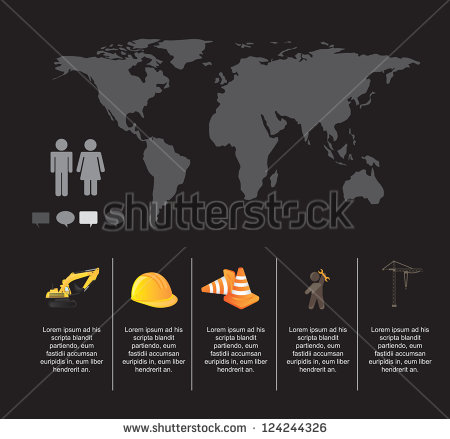 shutterstock

Lorem ipsum ad his scripta blandit partiendo, eum fastidii accumsan euripidis in, eum liber hendrerit an.

Lorem ipsum ad his scripta blandit partiendo, eum fastidii accumsan euripidis in, eum liber hendrerit an.

Lorem ipsum ad his scripta blandit partiendo, eum fastidii accumsan euripidis in, eum liber hendrerit an.

Lorem ipsum ad his scripta blandit partiendo, eum fastidii accumsan euripidis in, eum liber hendrerit an.

Lorem ipsum ad his scripta blandit partiendo, eum fastidii accumsan euripidis in, eum liber hendrerit an.

www.shutterstock.com · 124244326