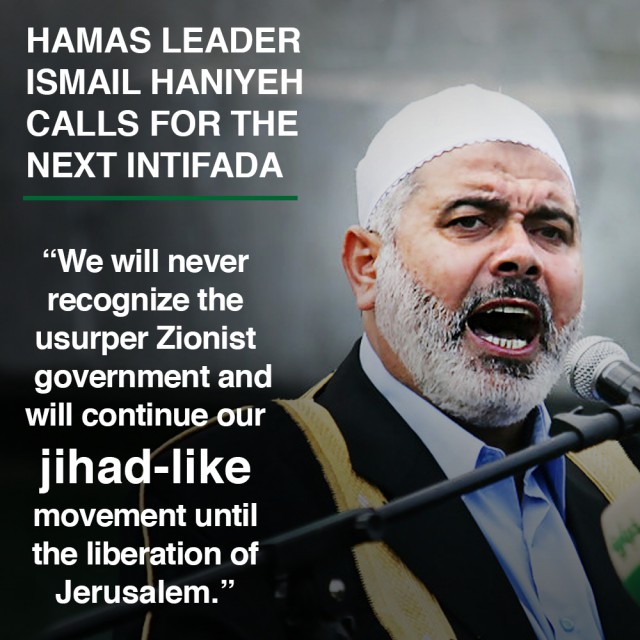 HAMAS LEADER ISMAIL HANIYEH CALLS FOR THE NEXT INTIFADA

“We will never recognize the usurper Zionist government and will continue our jihad-like movement until the liberation of Jerusalem.”