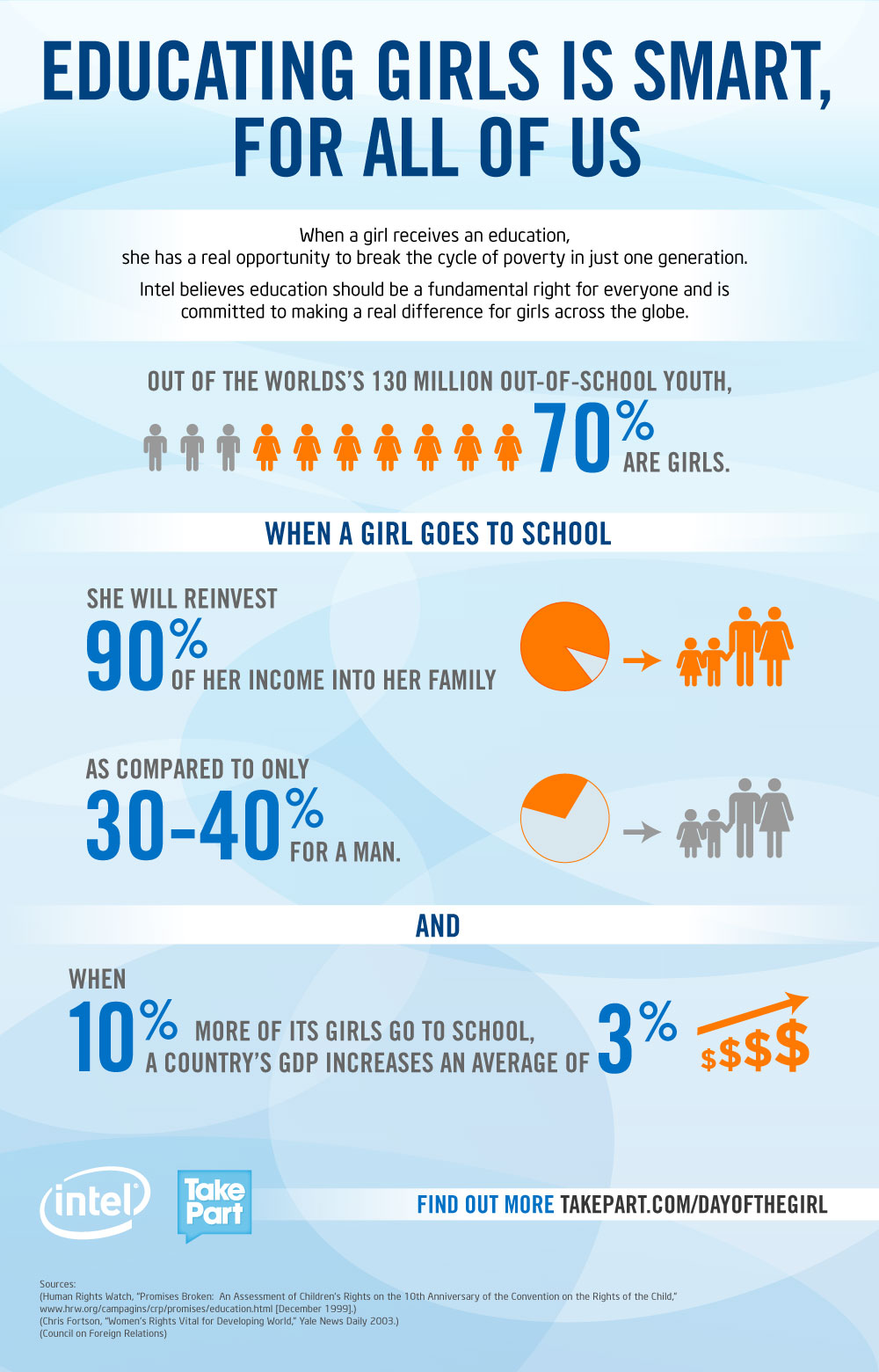 EDUCATING GIRLS IS SMART, FOR ALL OF US

When a girl receives an education, she has a real opportunity to break the cycle of poverty in just one generation.

Intel believes education should be a fundamental right for everyone and is committed to making a real difference for girls across the globe.

OUT OF THE WORLDS'S 130 MILLION OUT-OF-SCHOOL YOUTH,

70% ARE GIRLS.

WHEN A GIRL GOES TO SCHOOL

SHE WILL REINVEST 90% OF HER INCOME INTO HER FAMILY

AS COMPARED TO ONLY 30-40% FOR A MAN.

AND

WHEN 10% MORE OF ITS GIRLS GO TO SCHOOL, A COUNTRY'S GDP INCREASES AN AVERAGE OF 3%

$$$$

intel

Take Part

FIND OUT MORE TAKEPART.COM/DAYOFTHEGIRL

Sources:
(Human Rights Watch, "Promises Broken: An Assessment of Children's Rights on the 10th Anniversary of the Convention on the Rights of the Child," www.hrw.org/campaigns/crp/promises/education.html [December 1999].)
(Chris Fortson, "Women's Rights Vital for Developing World," Yale News Daily 2003.)
(Council on Foreign Relations)