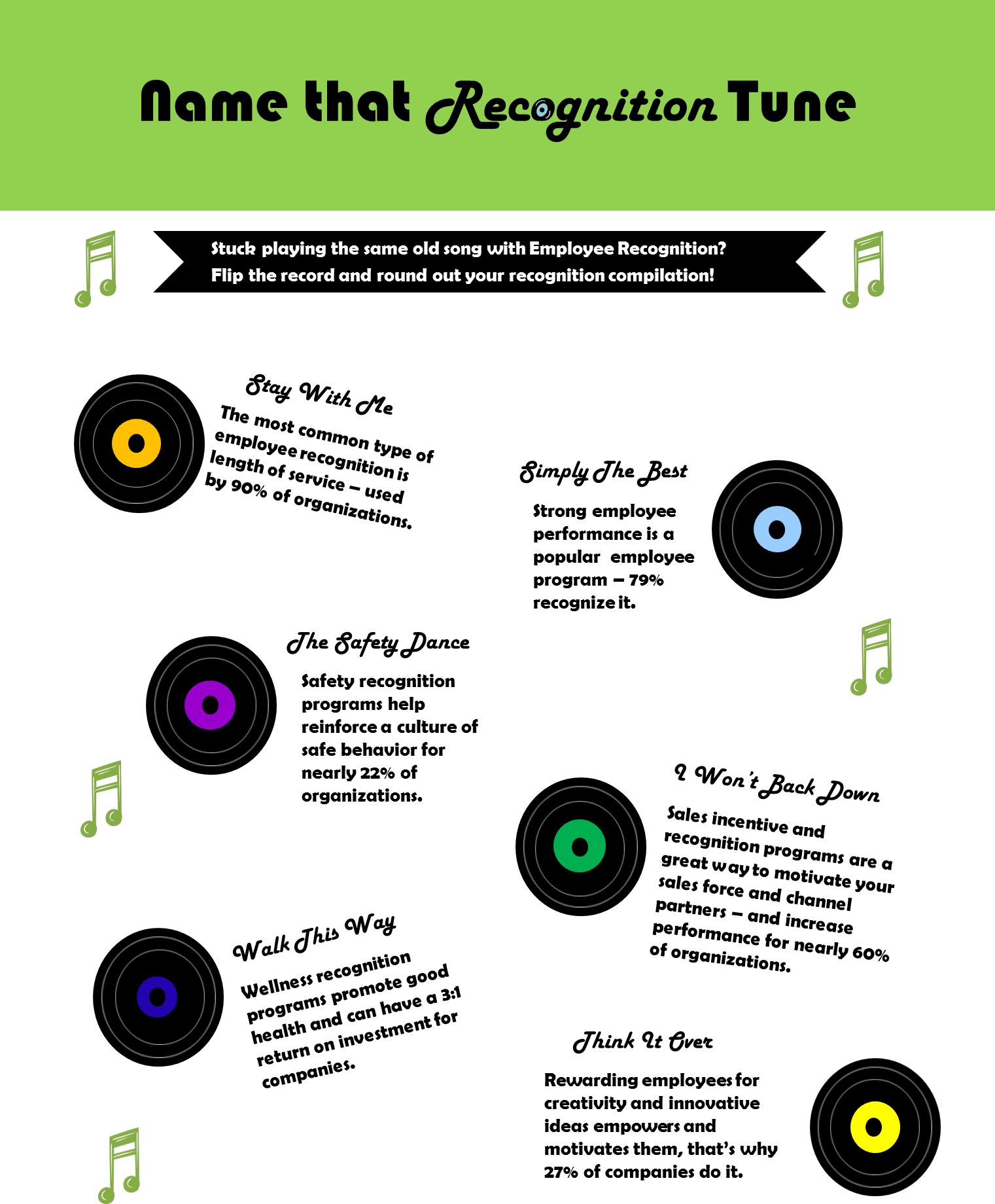 Name that Recognition Tune

Stuck playing the same old song with Employee Recognition?
Flip the record and round out your recognition compilation!

Stay With Me

The most common type of employee recognition is length of service – used by 90% of organizations.

Simply The Best

Strong employee performance is a popular employee program – 79% recognize it.

The Safety Dance

Safety recognition programs help reinforce a culture of safe behavior for nearly 22% of organizations.

I Won't Back Down

Sales incentive and recognition programs are a great way to motivate your sales force and channel partners – and increase performance for nearly 60% of organizations.

Walk This Way

Wellness recognition programs promote good health and can have a 3:1 return on investment for companies.

Think It Over

Rewarding employees for creativity and innovative ideas empowers and motivates them, that's why 27% of companies do it.