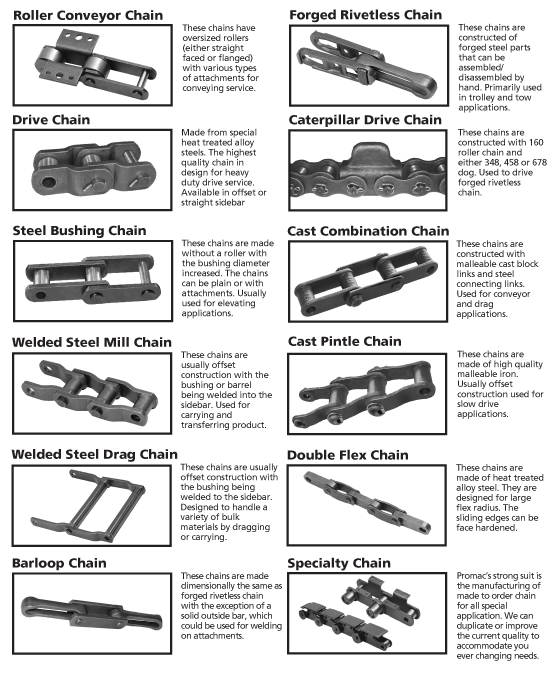 Roller Conveyor Chain

These chains have oversized rollers (either straight faced or flanged) with various types of attachments for conveying service.

Drive Chain

Made from special heat treated alloy steels. The highest quality chain in design for heavy duty drive service. Available in offset or straight sidebar

Steel Bushing Chain

These chains are made without a roller with the bushing diameter increased. The chains can be plain or with attachments. Usually used for elevating applications.

Welded Steel Mill Chain

These chains are usually offset construction with the bushing or barrel being welded into the sidebar. Used for carrying and transferring product.

Welded Steel Drag Chain

These chains are usually offset construction with the bushing being welded to the sidebar. Designed to handle a variety of bulk materials by dragging or carrying.

Barloop Chain

These chains are made dimensionally the same as forged rivetless chain with the exception of a solid outside bar, which could be used for welding on attachments.

Forged Rivetless Chain

These chains are constructed of forged steel parts that can be assembled/ disassembled by hand. Primarily used in trolley and tow applications.

Caterpillar Drive Chain

These chains are constructed with 160 roller chain and either 348, 458 or 678 dog. Used to drive forged rivetless chain.

Cast Combination Chain

These chains are constructed with malleable cast block links and steel connecting links. Used for conveyor and drag applications.

Cast Pintle Chain

These chains are made of high quality malleable iron. Usually offset construction used for slow drive applications.

Double Flex Chain

These chains are made of heat treated alloy steel. They are designed for large flex radius. The sliding edges can be face hardened.

Specialty Chain

Promac's strong suit is the manufacturing of made to order chain for all special application. We can duplicate or improve the current quality to accommodate you ever changing needs.