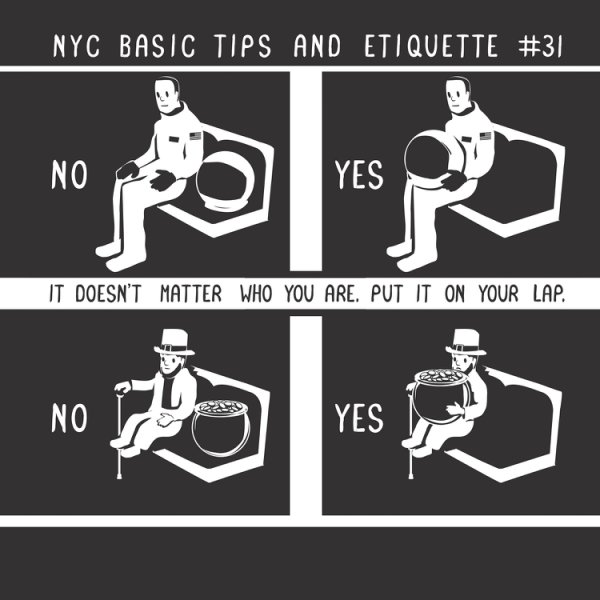 NYC BASIC TIPS AND ETIQUETTE #31

NO

YES

IT DOESN'T MATTER WHO YOU ARE. PUT IT ON YOUR LAP.

NO

YES