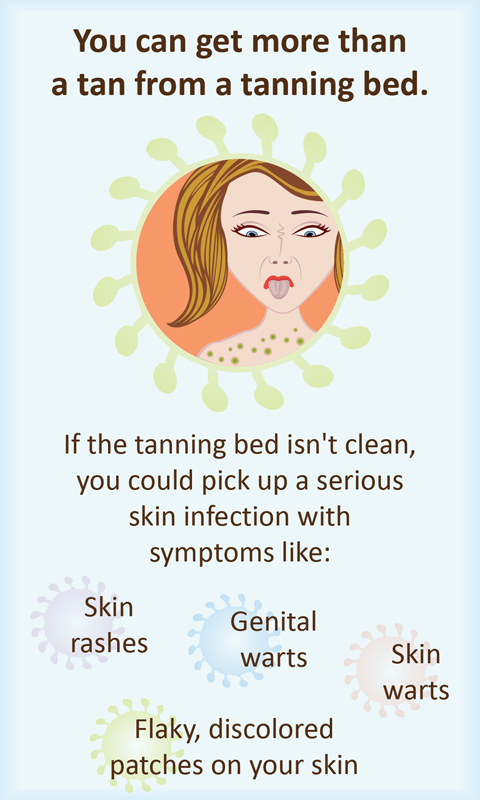 You can get more than a tan from a tanning bed.

If the tanning bed isn't clean, you could pick up a serious skin infection with symptoms like:

Skin rashes

Genital warts

Skin warts

Flaky, discolored patches on your skin