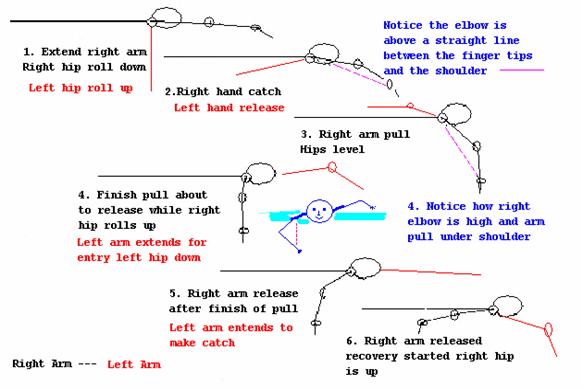 1. Extend right arm
Right hip roll down
Left hip roll up

Notice the elbow is above a straight line between the finger tips and the shoulder

2.Right hand catch
Left hand release

3. Right arm pull
Hips level

4. Finish pull about to release while right hip rolls up
Left arm extends for entry left hip down

4. Notice how right elbow is high and arm pull under shoulder

5. Right arm release after finish of pull
Left arm entends to make catch

6. Right arm released recovery started right hip is up

Right Arm --- Left Arm