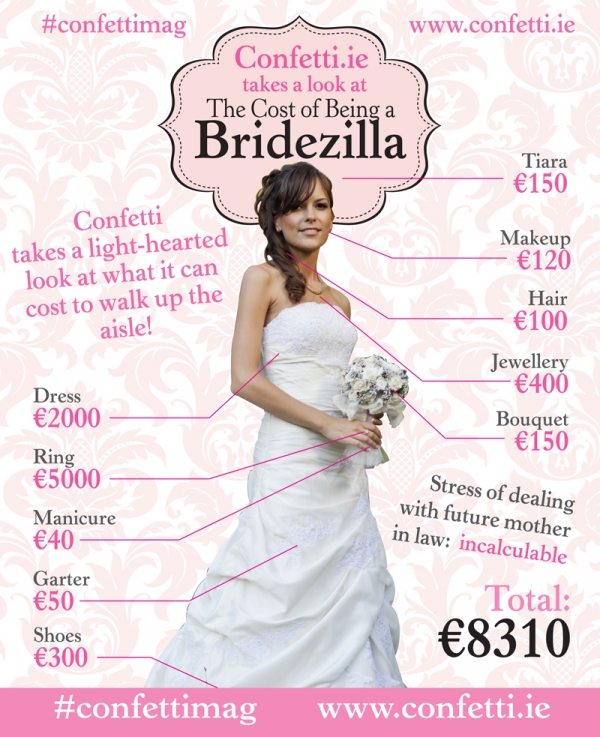 #confettimag

www.confetti.ie

Confetti.ie takes a look at The Cost of Being a Bridezilla

Confetti takes a light-hearted look at what it can cost to walk up the aisle!

Tiara
€150

Makeup
€120

Hair
€100

Jewellery
€400

Bouquet
€150

Dress
€2000

Ring
€5000

Manicure
€40

Garter
€50

Shoes
€300

Stress of dealing with future mother in law: incalculable

Total:
€8310

#confettimag

www.confetti.ie