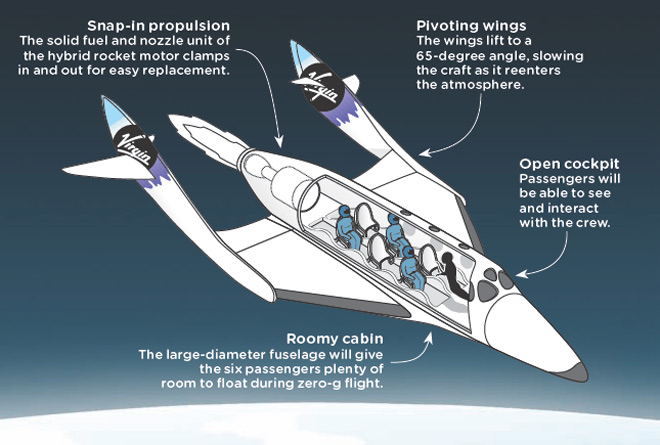 Snap-in propulsion
The solid fuel and nozzle unit of the hybrid rocket motor clamps in and out for easy replacement.

Pivoting wings
The wings lift to a 65-degree angle, slowing the craft as it reenters the atmosphere.

Virgin

Virgin

Open cockpit
Passengers will be able to see and interact with the crew.

Roomy cabin
The large-diameter fuselage will give the six passengers plenty of room to float during zero-g flight.