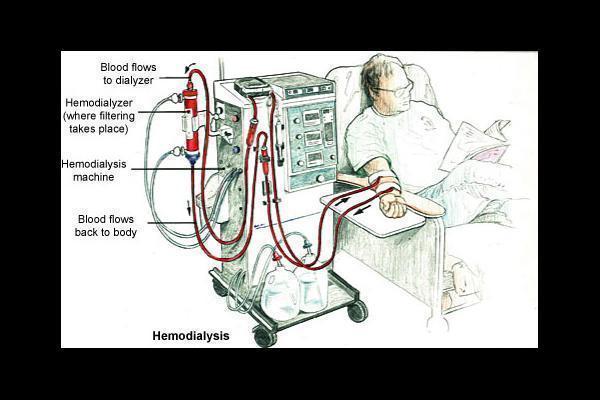 Blood flows to dialyzer

Hemodialyzer (where filtering takes place)

Hemodialysis machine

Blood flows back to body

Hemodialysis