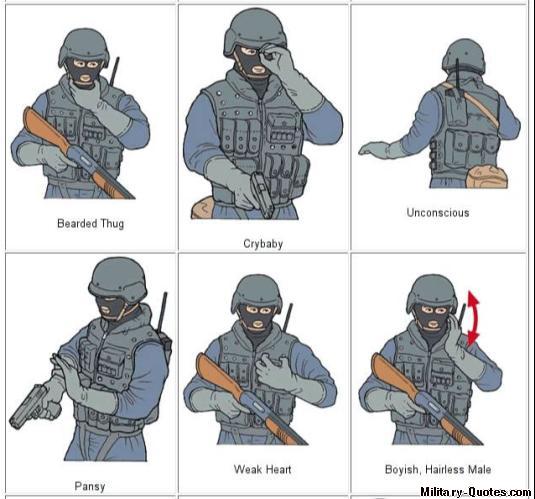 Bearded Thug

Crybaby

Unconscious

Pansy

Weak Heart

Boyish, Hairless Male

Military-Quotes.com