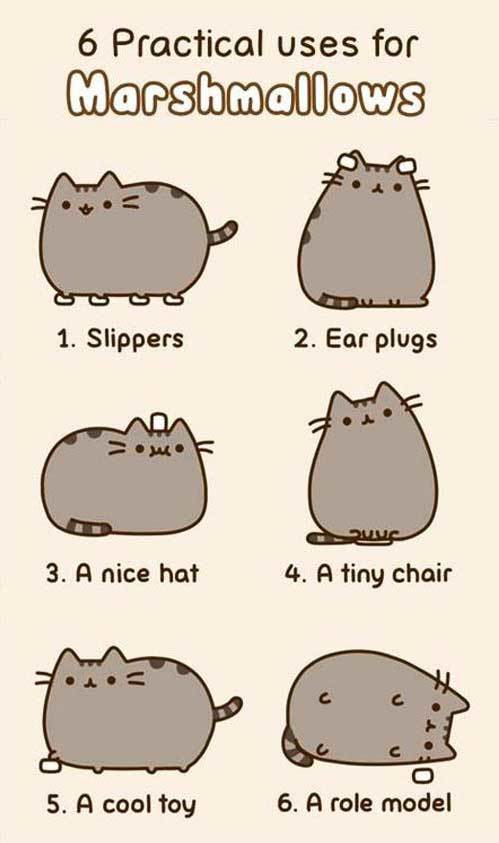 6 Practical uses for
Marshmallows

1. Slippers

2. Ear plugs

3. A nice hat

4. A tiny chair

5. A cool toy

6. A role model