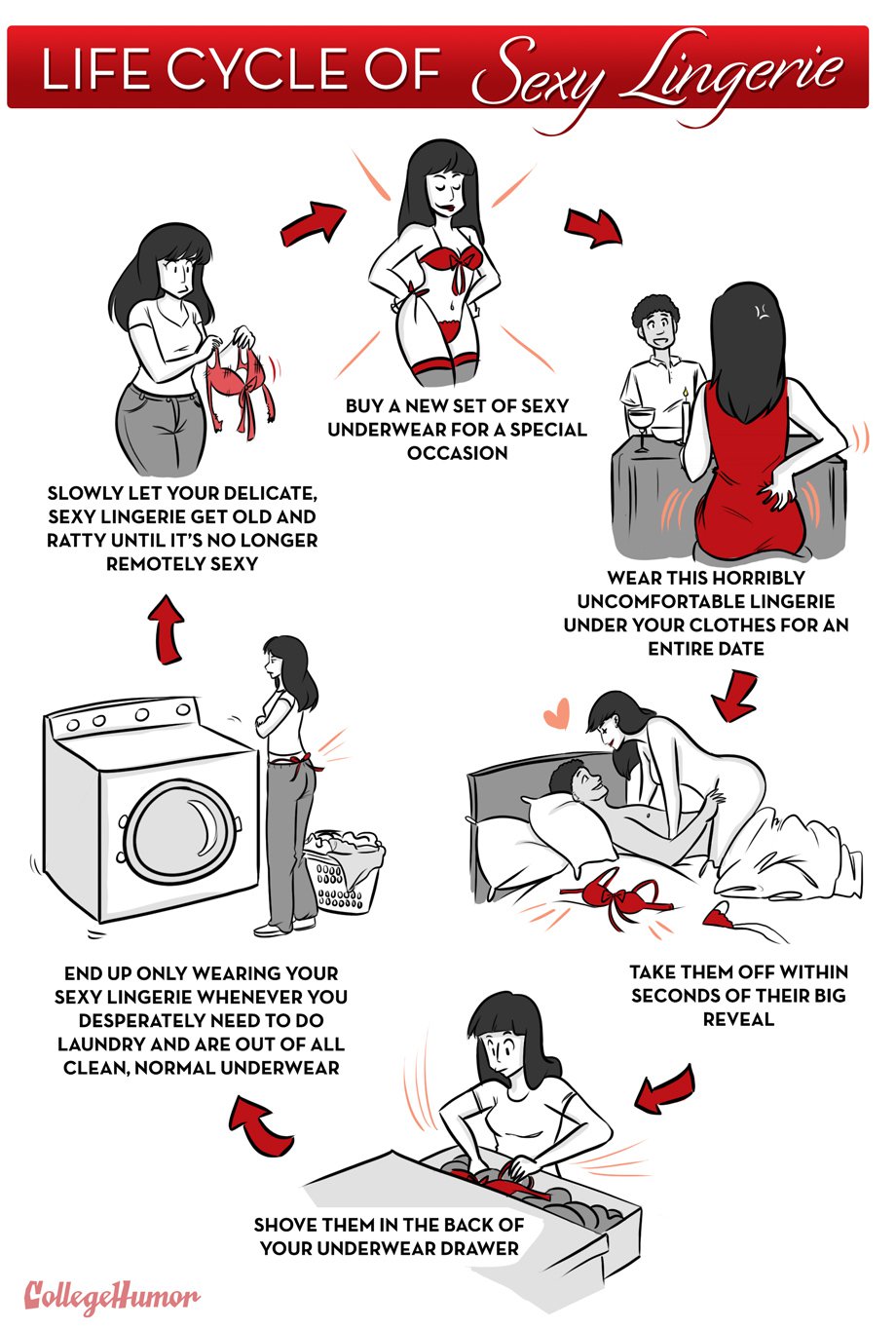 LIFE CYCLE OF Sexy Lingerie

BUY A NEW SET OF SEXY UNDERWEAR FOR A SPECIAL OCCASION

WEAR THIS HORRIBLY UNCOMFORTABLE LINGERIE UNDER YOUR CLOTHES FOR AN ENTIRE DATE

TAKE THEM OFF WITHIN SECONDS OF THEIR BIG REVEAL

SHOVE THEM IN THE BACK OF YOUR UNDERWEAR DRAWER

END UP ONLY WEARING YOUR SEXY LINGERIE WHENEVER YOU DESPERATELY NEED TO DO LAUNDRY AND ARE OUT OF ALL CLEAN, NORMAL UNDERWEAR

SLOWLY LET YOUR DELICATE, SEXY LINGERIE GET OLD AND RATTY UNTIL IT'S NO LONGER REMOTELY SEXY

CollegeHumor