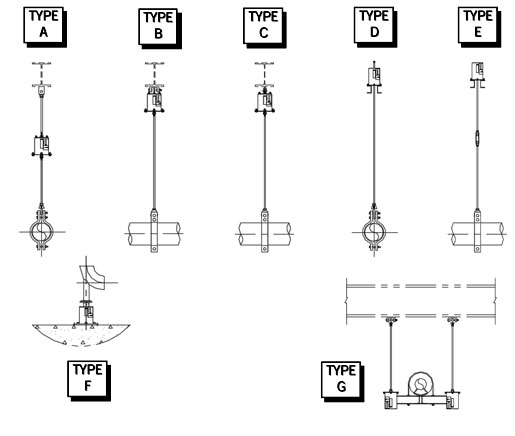 TYPE
A

TYPE
B

TYPE
C

TYPE
D

TYPE
E

TYPE
F

TYPE
G